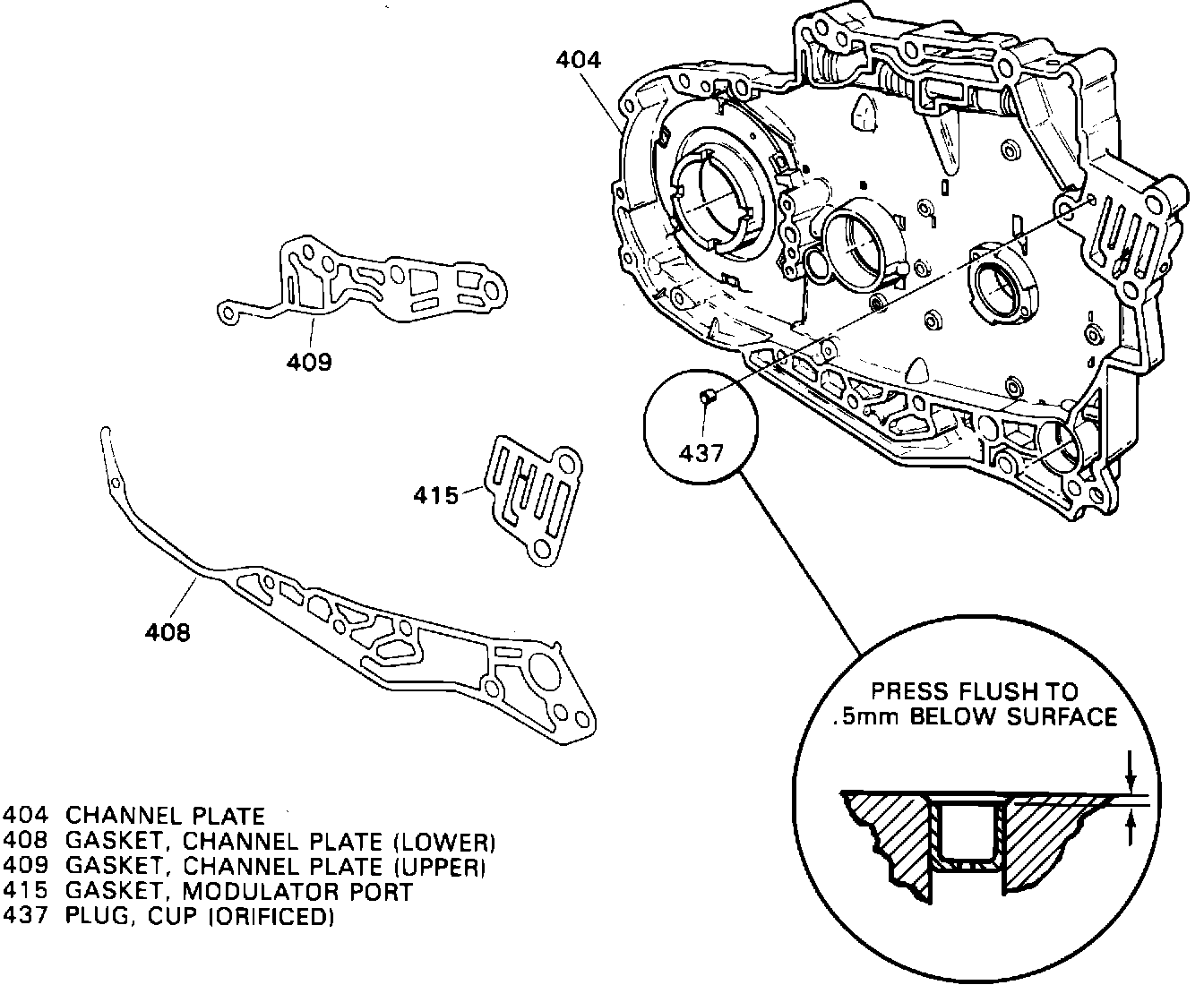 404

409

437

415

408

PRESS FLUSH TO .5mm BELOW SURFACE

404 CHANNEL PLATE
408 GASKET, CHANNEL PLATE (LOWER)
409 GASKET, CHANNEL PLATE (UPPER)
415 GASKET, MODULATOR PORT
437 PLUG, CUP (ORIFICED)