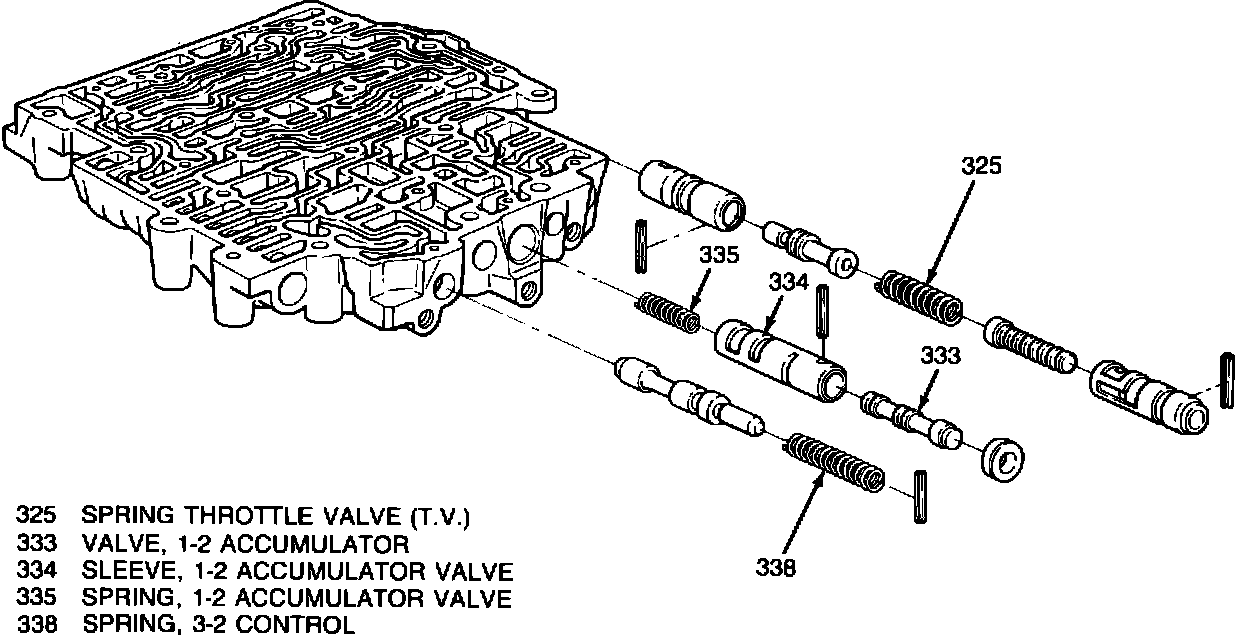 325
335
334
333
338

325 SPRING THROTTLE VALVE (T.V.)
333 VALVE, 1-2 ACCUMULATOR
334 SLEEVE, 1-2 ACCUMULATOR VALVE
335 SPRING, 1-2 ACCUMULATOR VALVE
338 SPRING, 3-2 CONTROL