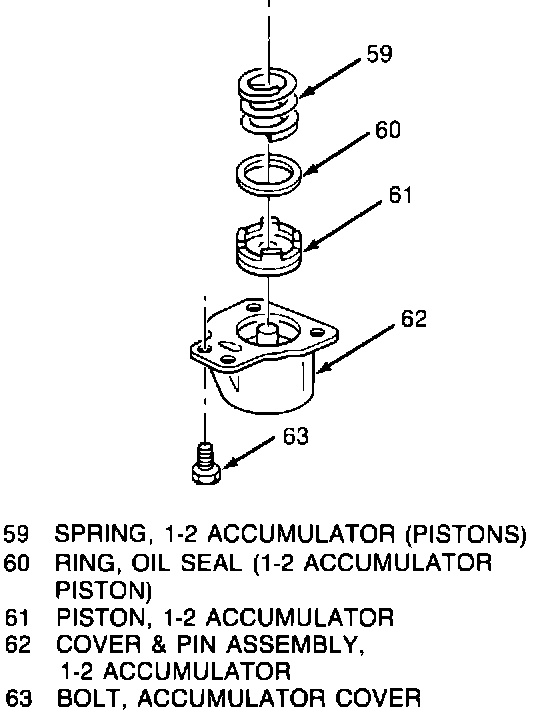 59

60

61

62

63

59 SPRING, 1-2 ACCUMULATOR (PISTONS)
60 RING, OIL SEAL (1-2 ACCUMULATOR PISTON)
61 PISTON, 1-2 ACCUMULATOR
62 COVER & PIN ASSEMBLY, 1-2 ACCUMULATOR
63 BOLT, ACCUMULATOR COVER