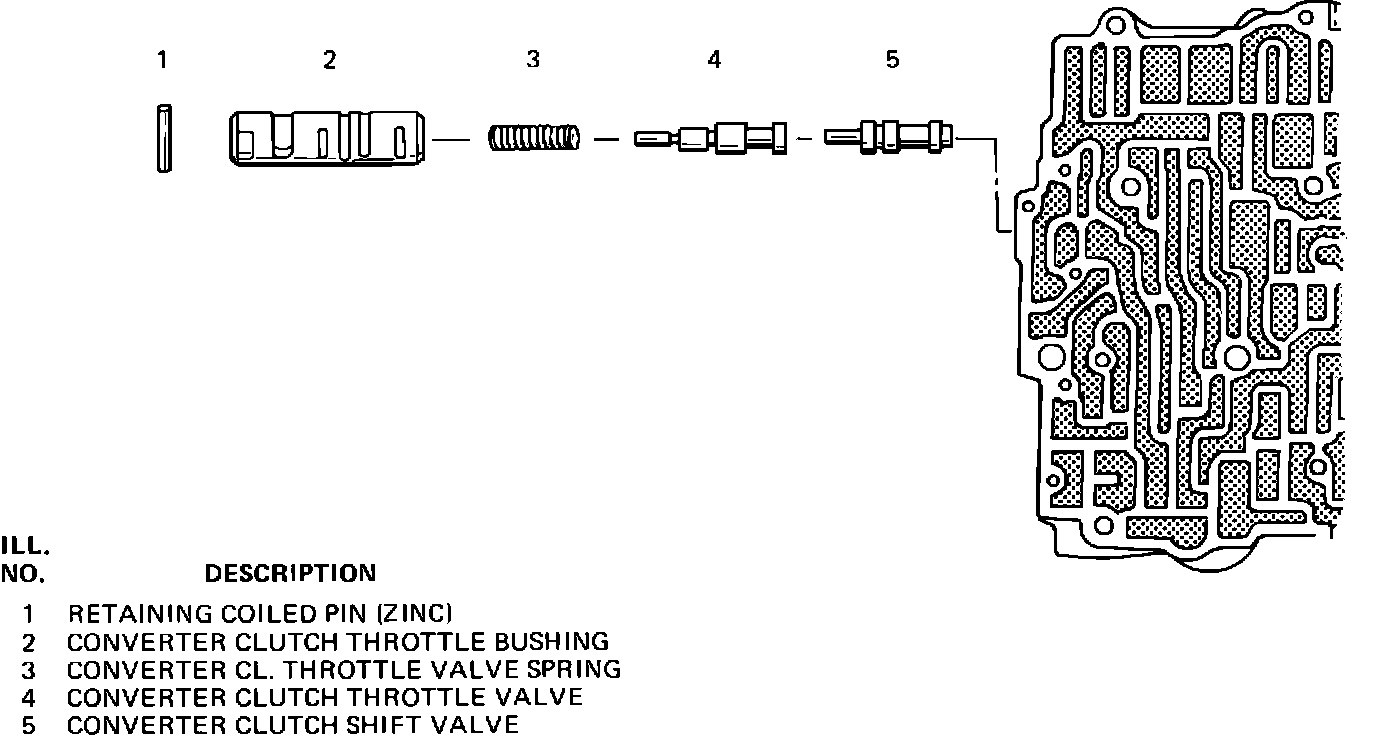 1 2 3 4 5

| ILL. NO. | DESCRIPTION |
|---|---|
| 1 | RETAINING COILED PIN (ZINC) |
| 2 | CONVERTER CLUTCH THROTTLE BUSHING |
| 3 | CONVERTER CL. THROTTLE VALVE SPRING |
| 4 | CONVERTER CLUTCH THROTTLE VALVE |
| 5 | CONVERTER CLUTCH SHIFT VALVE |