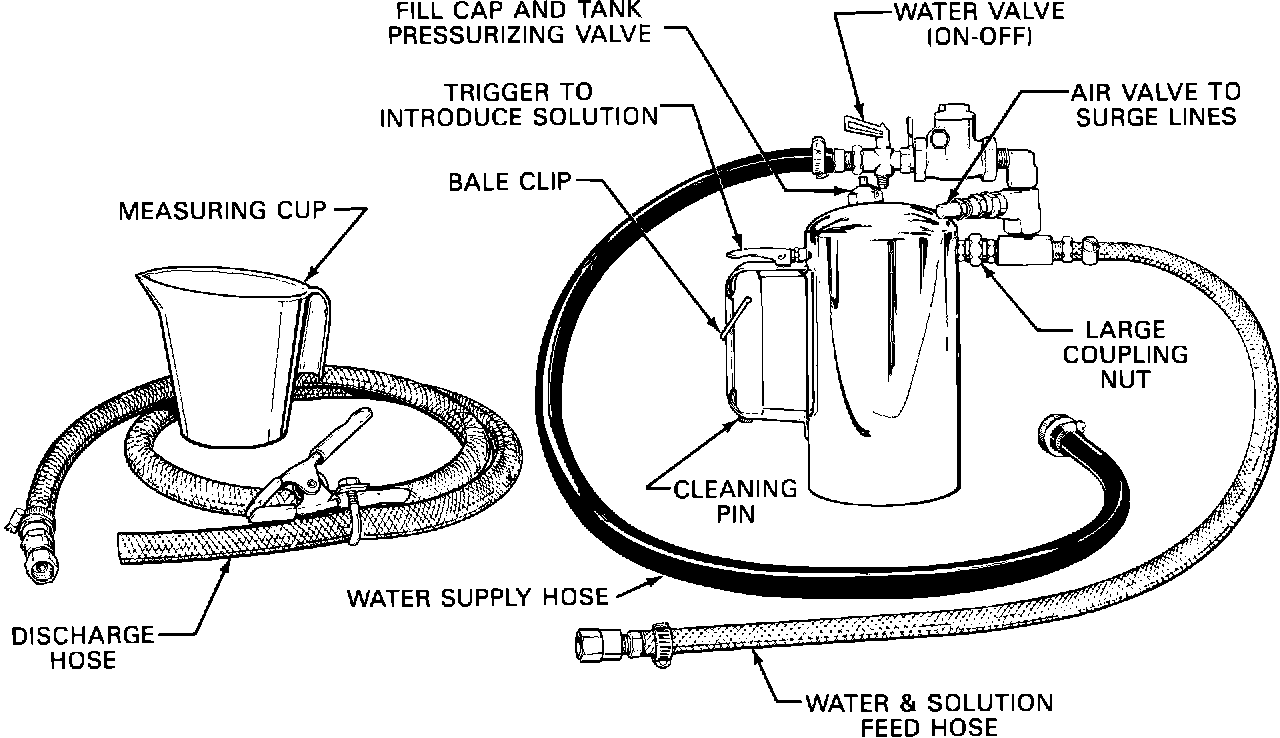 FILL CAP AND TANK PRESSURIZING VALVE

WATER VALVE (ON-OFF)

TRIGGER TO INTRODUCE SOLUTION

AIR VALVE TO SURGE LINES

BALE CLIP

MEASURING CUP

LARGE COUPLING NUT

CLEANING PIN

WATER SUPPLY HOSE

DISCHARGE HOSE

WATER & SOLUTION FEED HOSE