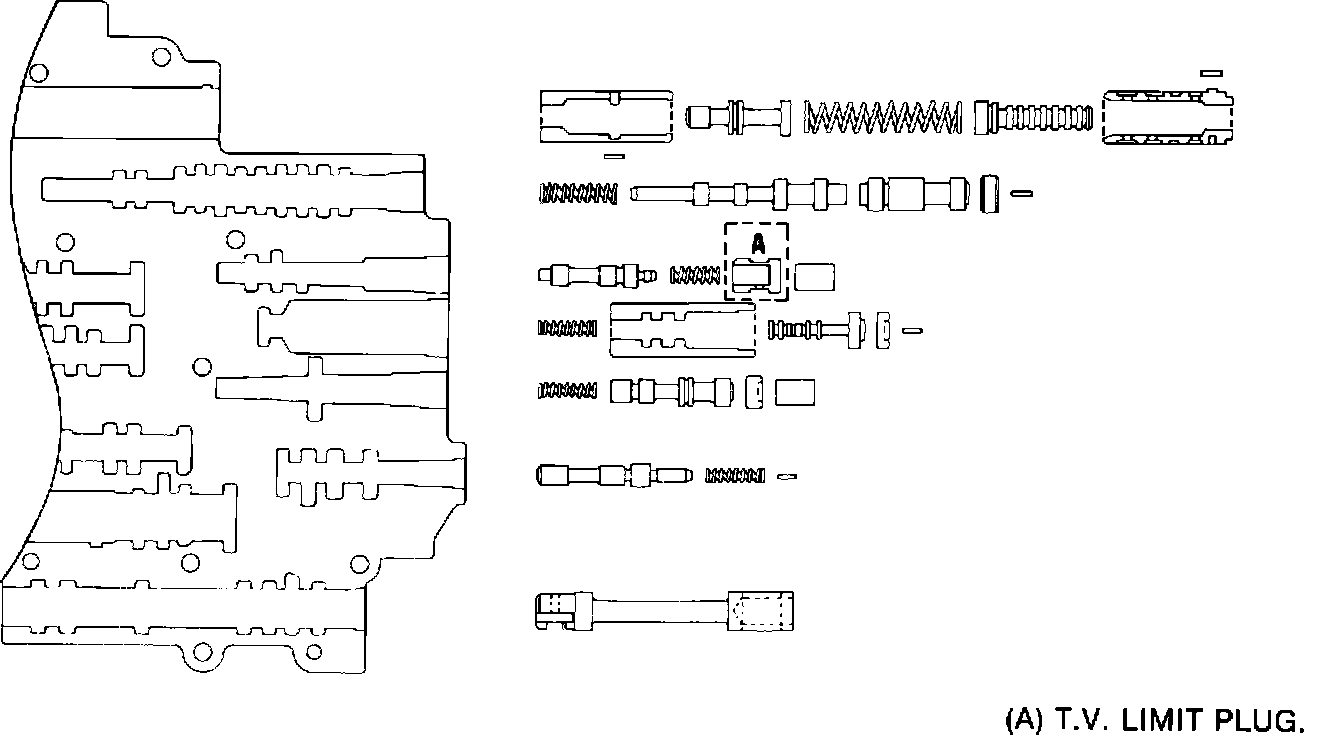 A

(A) T.V. LIMIT PLUG.