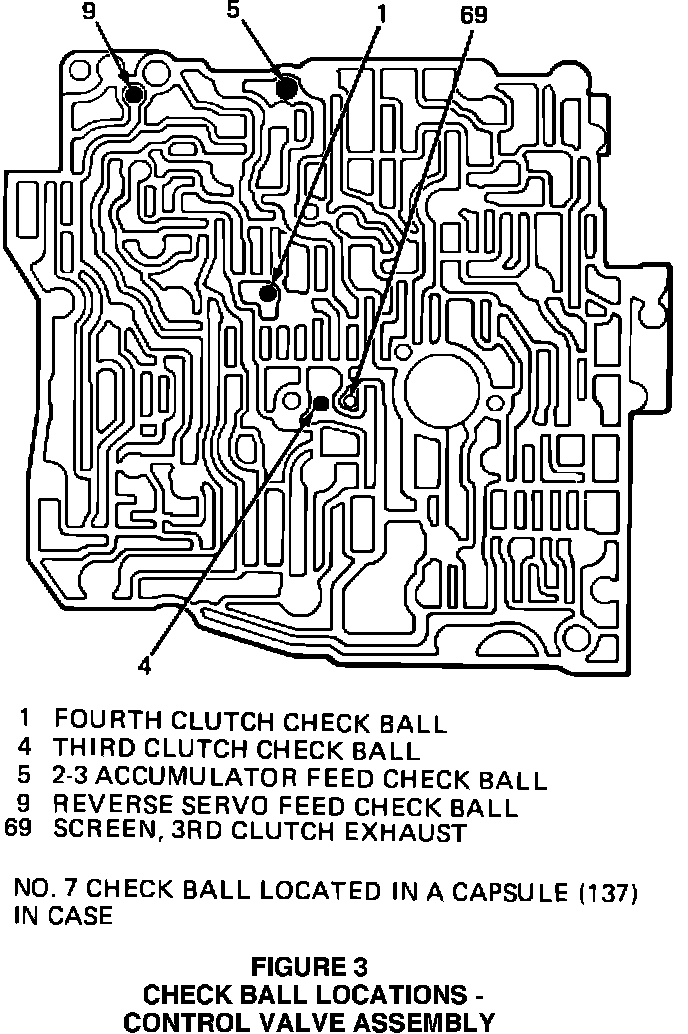 9
5
1
69
4

1 FOURTH CLUTCH CHECK BALL
4 THIRD CLUTCH CHECK BALL
5 2-3 ACCUMULATOR FEED CHECK BALL
9 REVERSE SERVO FEED CHECK BALL
69 SCREEN, 3RD CLUTCH EXHAUST

NO. 7 CHECK BALL LOCATED IN A CAPSULE (137) IN CASE

FIGURE 3
CHECK BALL LOCATIONS - CONTROL VALVE ASSEMBLY