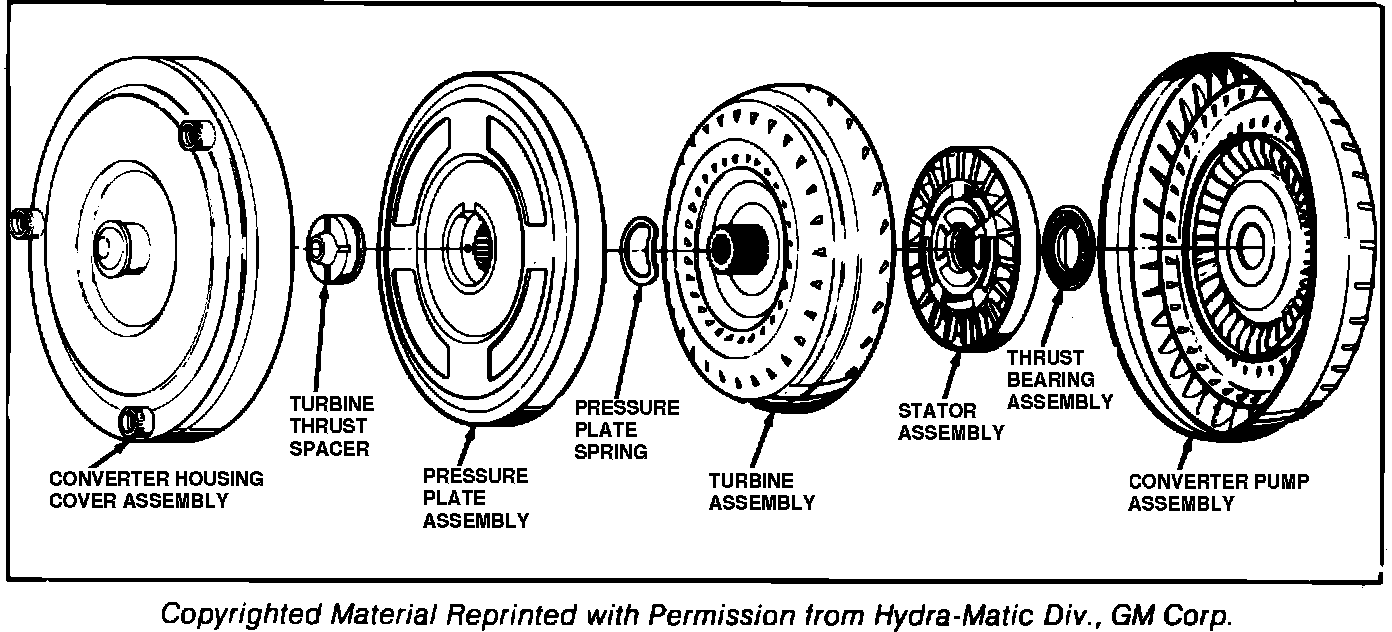 CONVERTER HOUSING COVER ASSEMBLY

TURBINE THRUST SPACER

PRESSURE PLATE ASSEMBLY

PRESSURE PLATE SPRING

TURBINE ASSEMBLY

STATOR ASSEMBLY

THRUST BEARING ASSEMBLY

CONVERTER PUMP ASSEMBLY

Copyrighted Material Reprinted with Permission from Hydra-Matic Div., GM Corp.