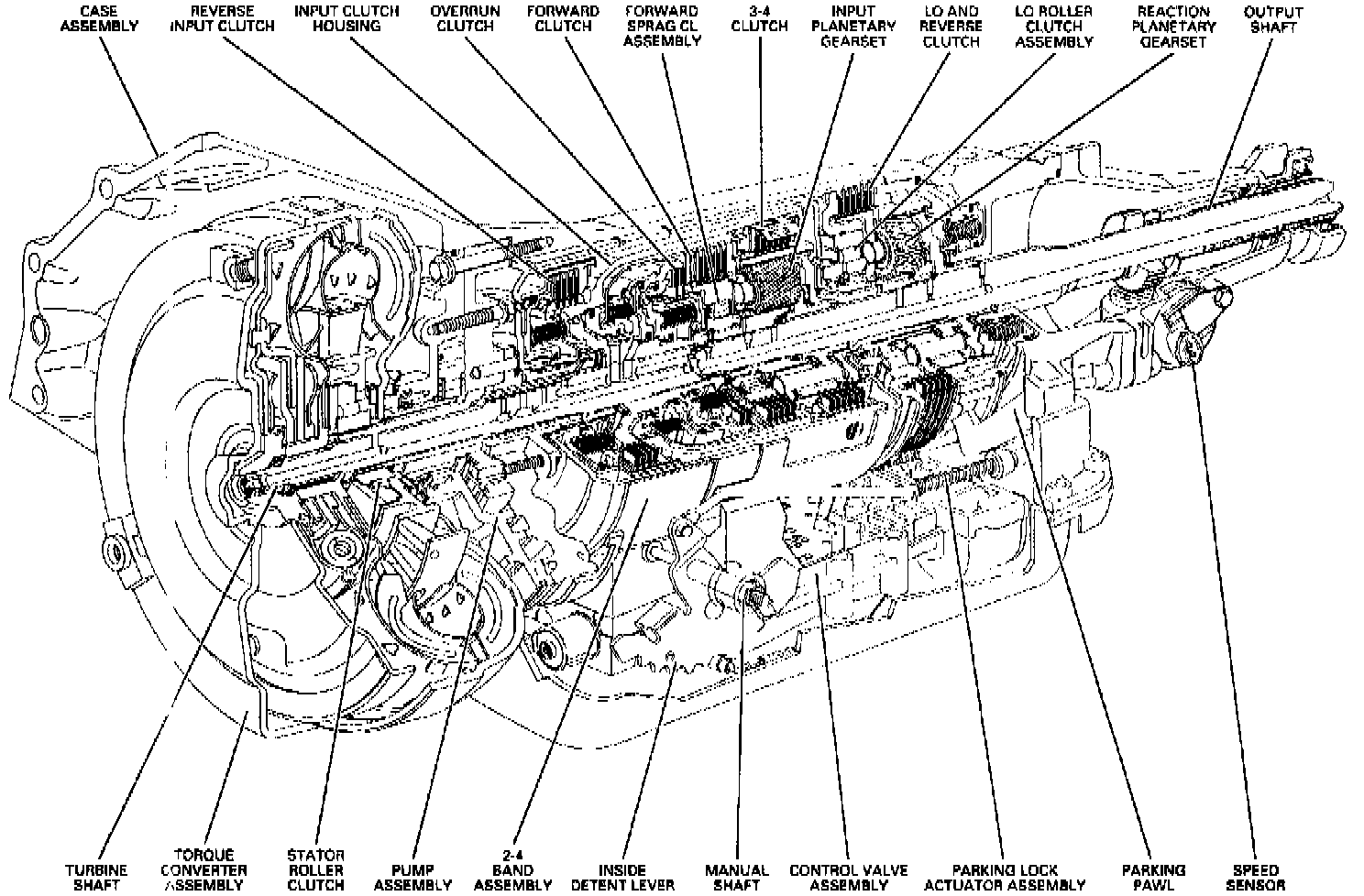 CASE ASSEMBLY

REVERSE INPUT CLUTCH

INPUT CLUTCH HOUSING

OVERRUN CLUTCH

FORWARD CLUTCH

FORWARD SPRAG CL ASSEMBLY

3-4 CLUTCH

INPUT PLANETARY GEARSET

LO AND REVERSE CLUTCH

LO ROLLER CLUTCH ASSEMBLY

REACTION PLANETARY GEARSET

OUTPUT SHAFT

TURBINE SHAFT

TORQUE CONVERTER ASSEMBLY

STATOR ROLLER CLUTCH

PUMP ASSEMBLY

2-4 BAND ASSEMBLY

INSIDE DETENT LEVER

MANUAL SHAFT

CONTROL VALVE ASSEMBLY

PARKING LOCK ACTUATOR ASSEMBLY

PARKING PAWL

SPEED SENSOR