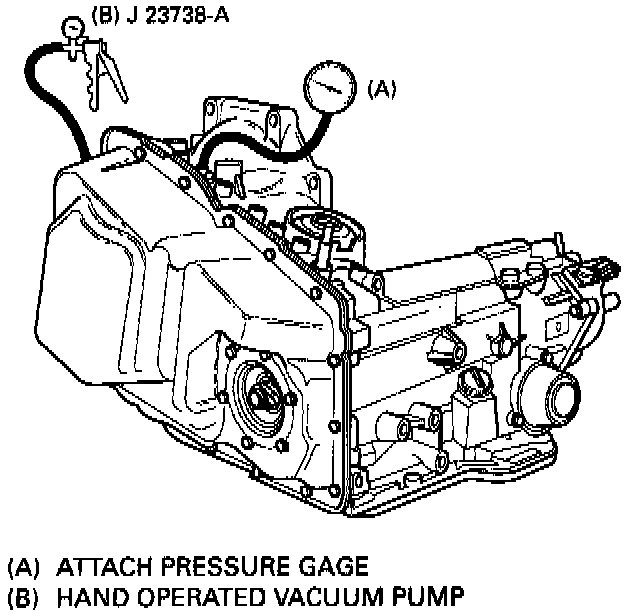 (B) J 23738-A

(A)

(A) ATTACH PRESSURE GAGE
(B) HAND OPERATED VACUUM PUMP