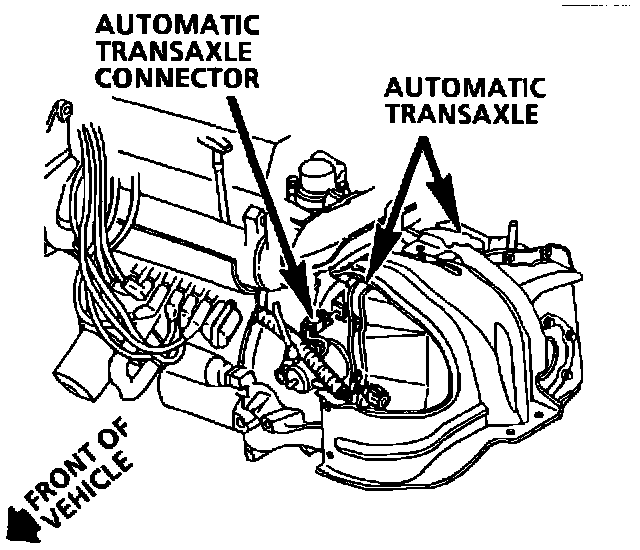 AUTOMATIC TRANSAXLE CONNECTOR

AUTOMATIC TRANSAXLE

FRONT OF VEHICLE