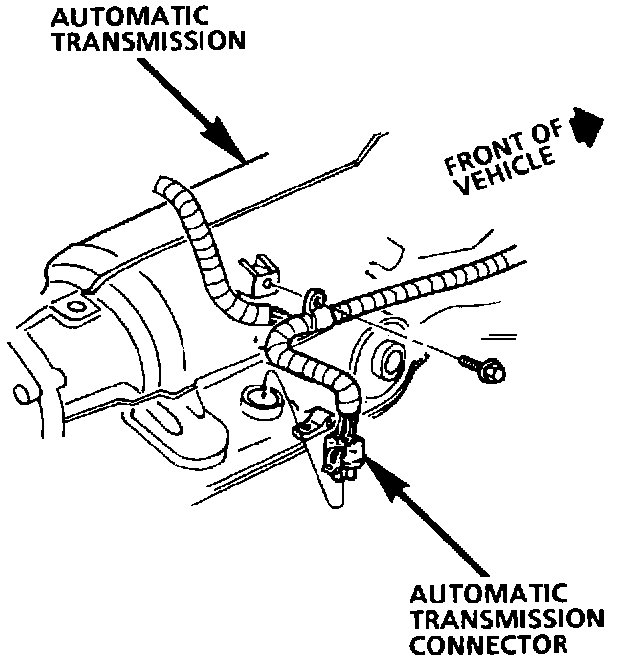 AUTOMATIC TRANSMISSION

FRONT OF VEHICLE

AUTOMATIC TRANSMISSION CONNECTOR