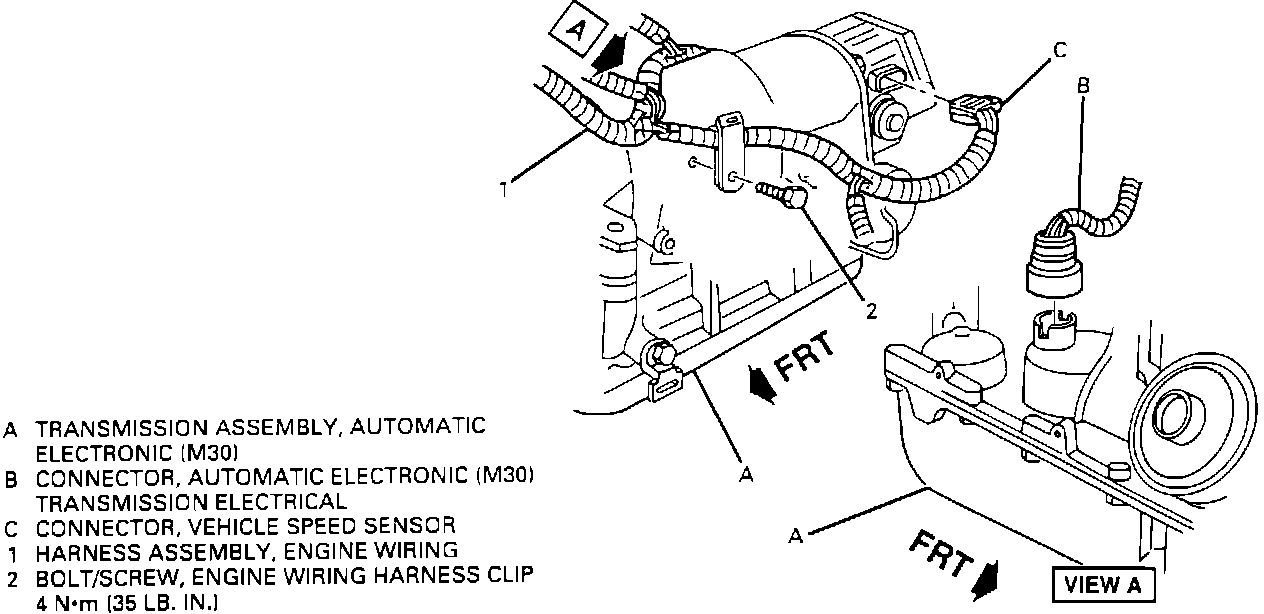 A

C

B

1

2

FRT

A

A

FRT

VIEW A

A TRANSMISSION ASSEMBLY, AUTOMATIC ELECTRONIC (M30)
B CONNECTOR, AUTOMATIC ELECTRONIC (M30) TRANSMISSION ELECTRICAL
C CONNECTOR, VEHICLE SPEED SENSOR
1 HARNESS ASSEMBLY, ENGINE WIRING
2 BOLT/SCREW, ENGINE WIRING HARNESS CLIP 4 N•m (35 LB. IN.)