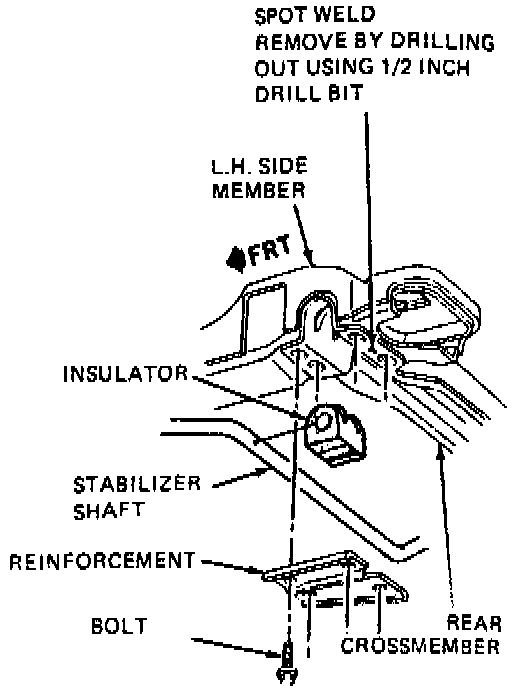 SPOT WELD
REMOVE BY DRILLING
OUT USING 1/2 INCH
DRILL BIT

L.H. SIDE
MEMBER

FRT

INSULATOR

STABILIZER
SHAFT

REINFORCEMENT

BOLT

REAR
CROSSMEMBER