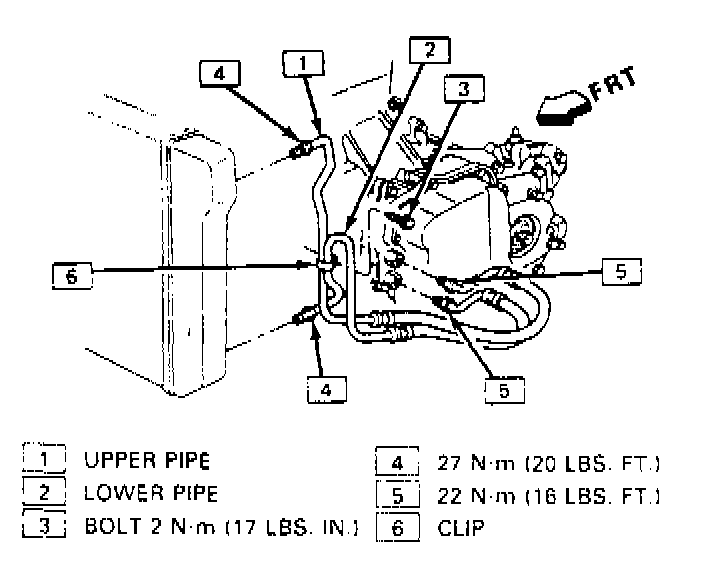 4
1
2
3
FRT
6
5
4
5

1 UPPER PIPE
2 LOWER PIPE
3 BOLT 2 N·m (17 LBS. IN.)

4 27 N·m (20 LBS. FT.)
5 22 N·m (16 LBS. FT.)
6 CLIP