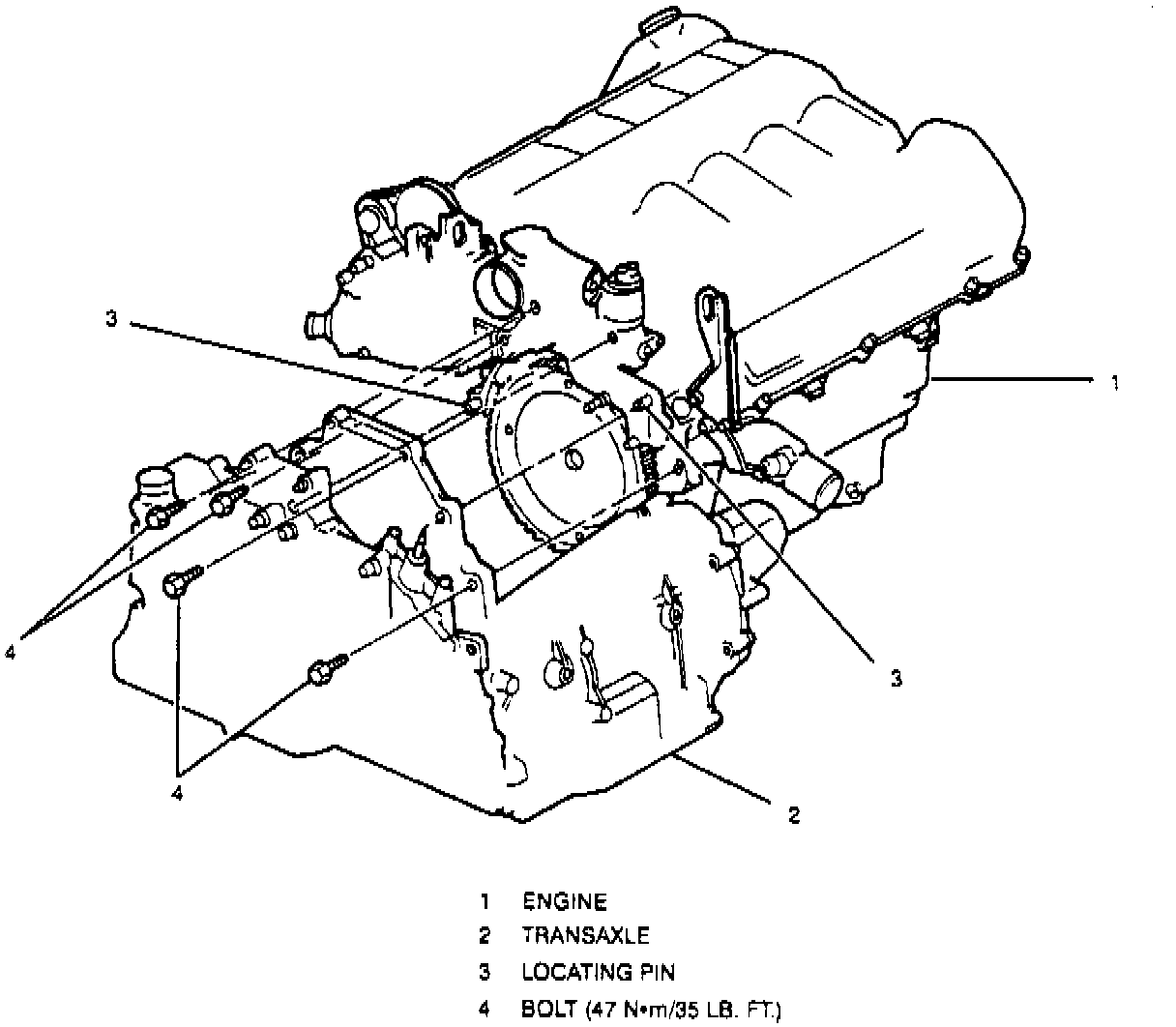 3
1
4
3
4
2

1 ENGINE
2 TRANSAXLE
3 LOCATING PIN
4 BOLT (47 N•m/35 LB. FT.)