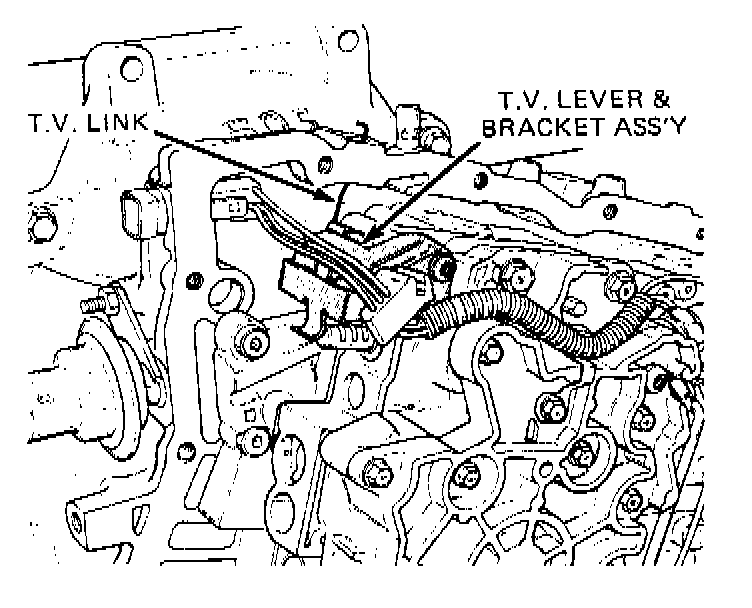 T.V. LINK

T.V. LEVER &
BRACKET ASS'Y