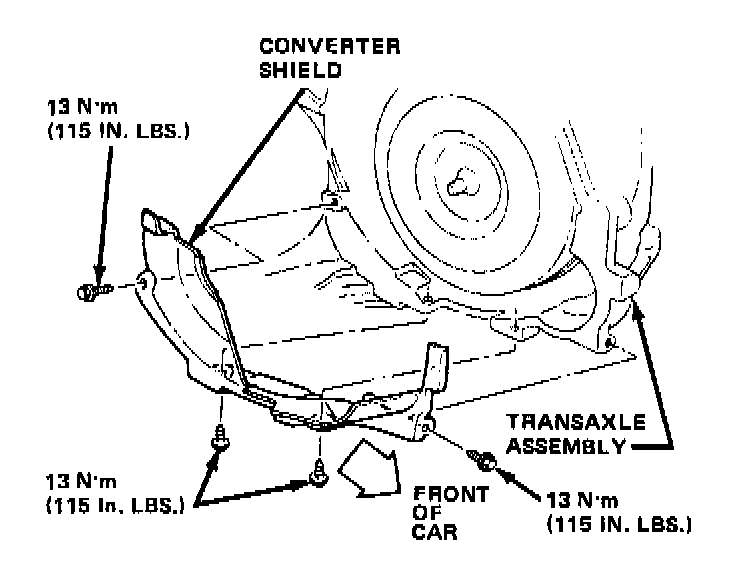 CONVERTER SHIELD

13 N·m
(115 IN. LBS.)

TRANSAXLE ASSEMBLY

13 N·m
(115 In. LBS.)

FRONT OF CAR

13 N·m
(115 IN. LBS.)