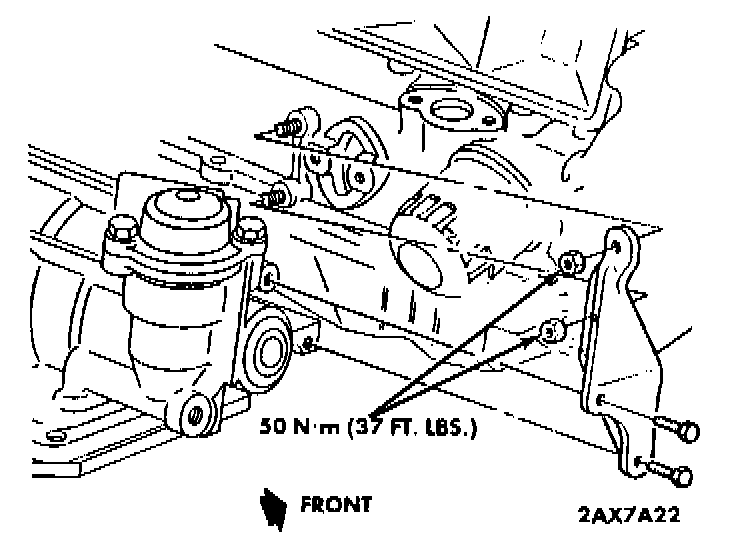 50 N·m (37 FT. LBS.)

FRONT

2AX7A22