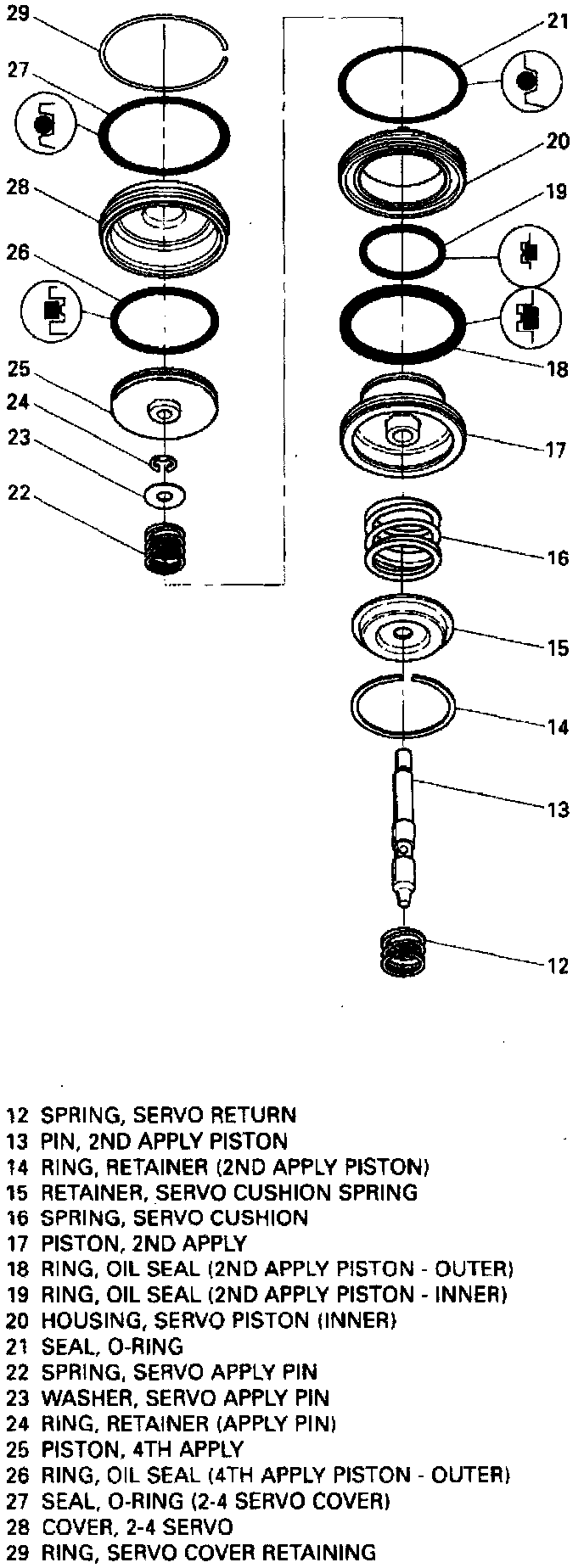 29
27
28
26
25
24
23
22
21
20
19
18
17
16
15
14
13
12

12 SPRING, SERVO RETURN
13 PIN, 2ND APPLY PISTON
14 RING, RETAINER (2ND APPLY PISTON)
15 RETAINER, SERVO CUSHION SPRING
16 SPRING, SERVO CUSHION
17 PISTON, 2ND APPLY
18 RING, OIL SEAL (2ND APPLY PISTON - OUTER)
19 RING, OIL SEAL (2ND APPLY PISTON - INNER)
20 HOUSING, SERVO PISTON (INNER)
21 SEAL, O-RING
22 SPRING, SERVO APPLY PIN
23 WASHER, SERVO APPLY PIN
24 RING, RETAINER (APPLY PIN)
25 PISTON, 4TH APPLY
26 RING, OIL SEAL (4TH APPLY PISTON - OUTER)
27 SEAL, O-RING (2-4 SERVO COVER)
28 COVER, 2-4 SERVO
29 RING, SERVO COVER RETAINING