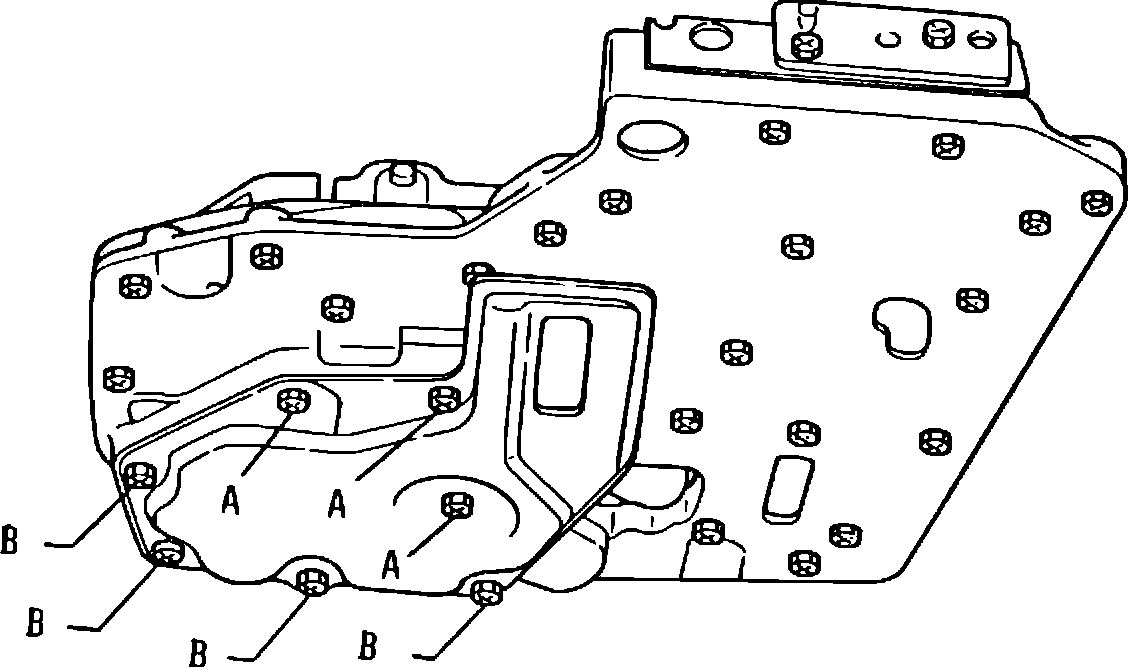 A
A
A
B
B
B
B