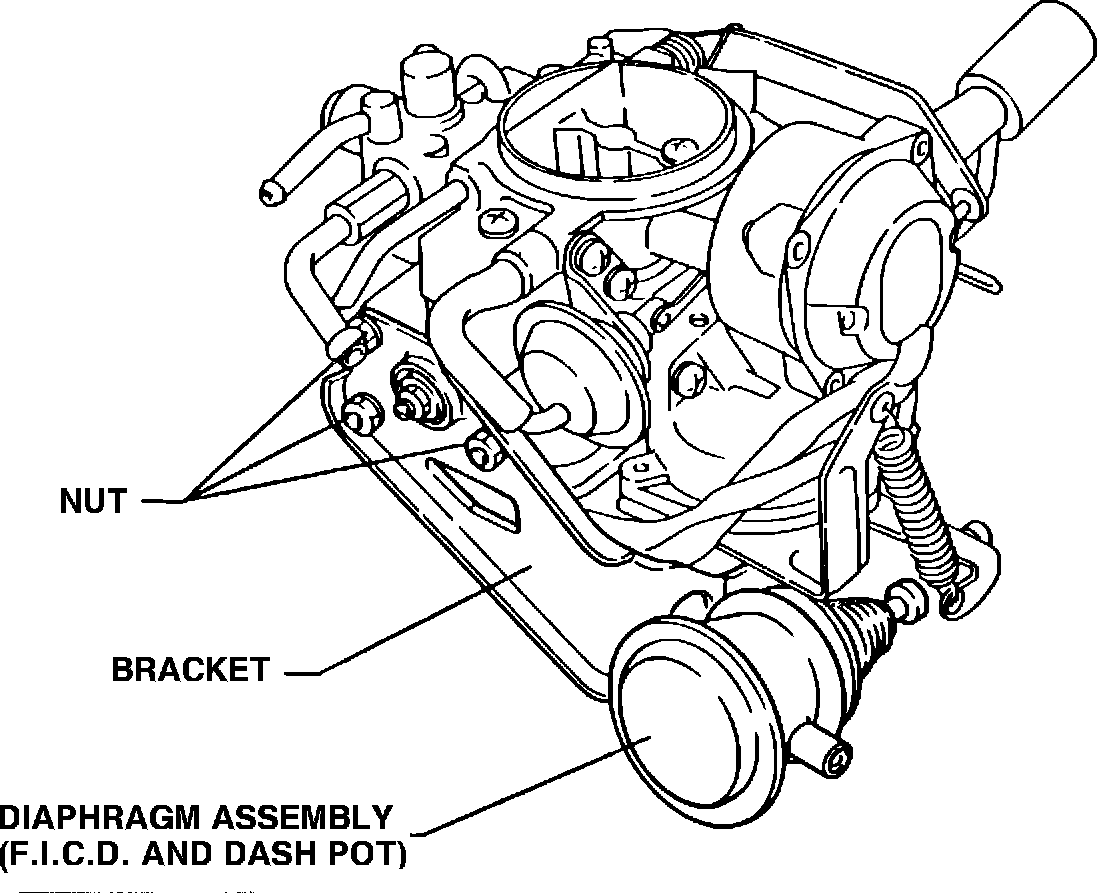 NUT

BRACKET

DIAPHRAGM ASSEMBLY
(F.I.C.D. AND DASH POT)