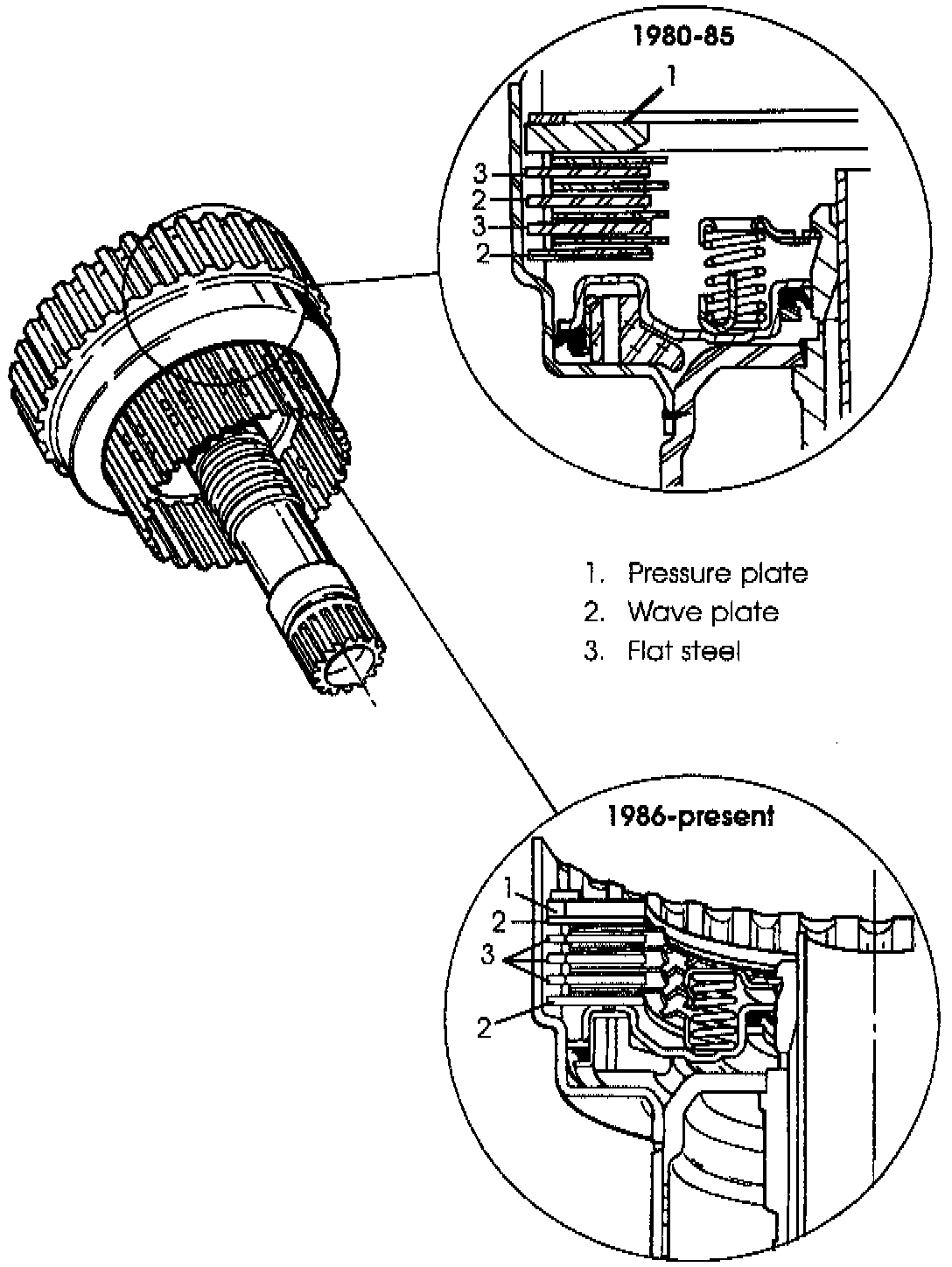 1980-85

1

3
2
3
2

1. Pressure plate
2. Wave plate
3. Flat steel

1986-present

1
2
3
2