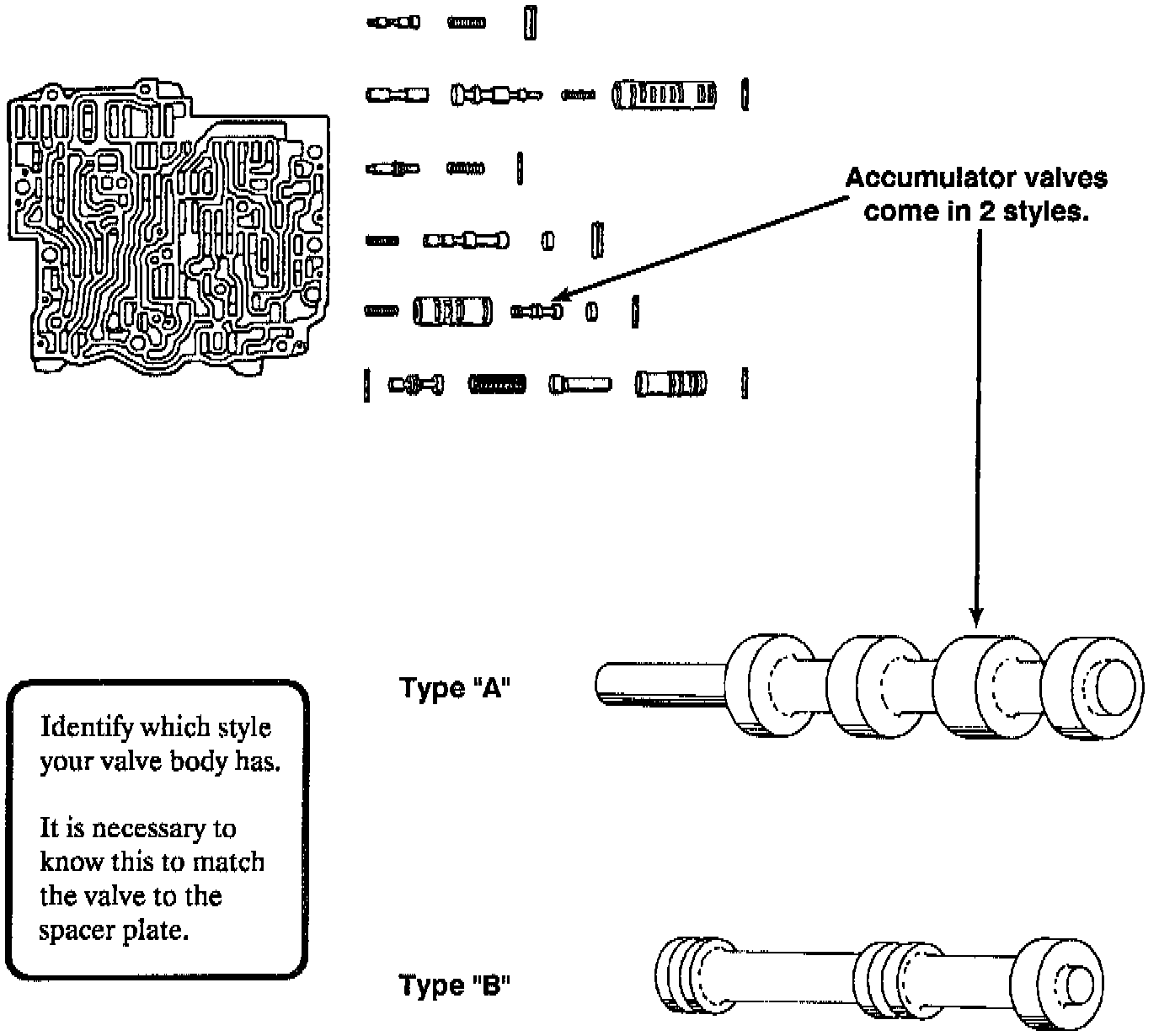 Accumulator valves come in 2 styles.

Type "A"

Identify which style your valve body has.

It is necessary to know this to match the valve to the spacer plate.

Type "B"