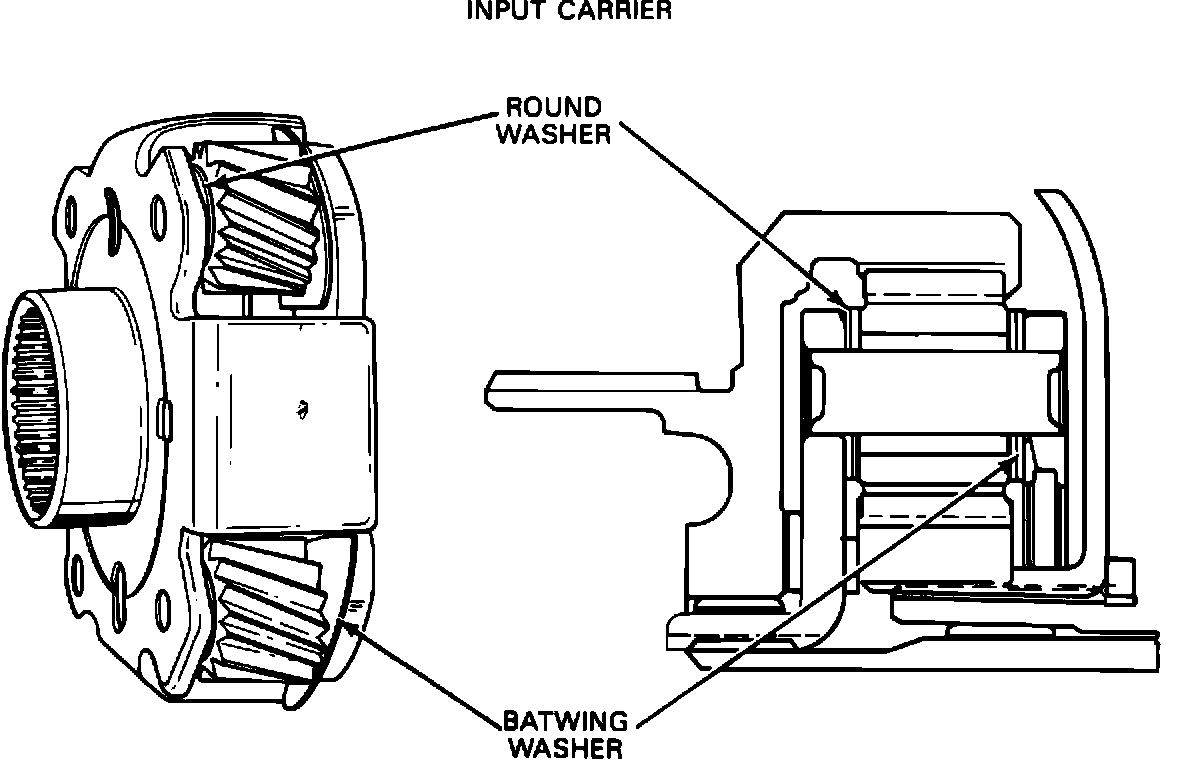 INPUT CARRIER

ROUND WASHER

BATWING WASHER