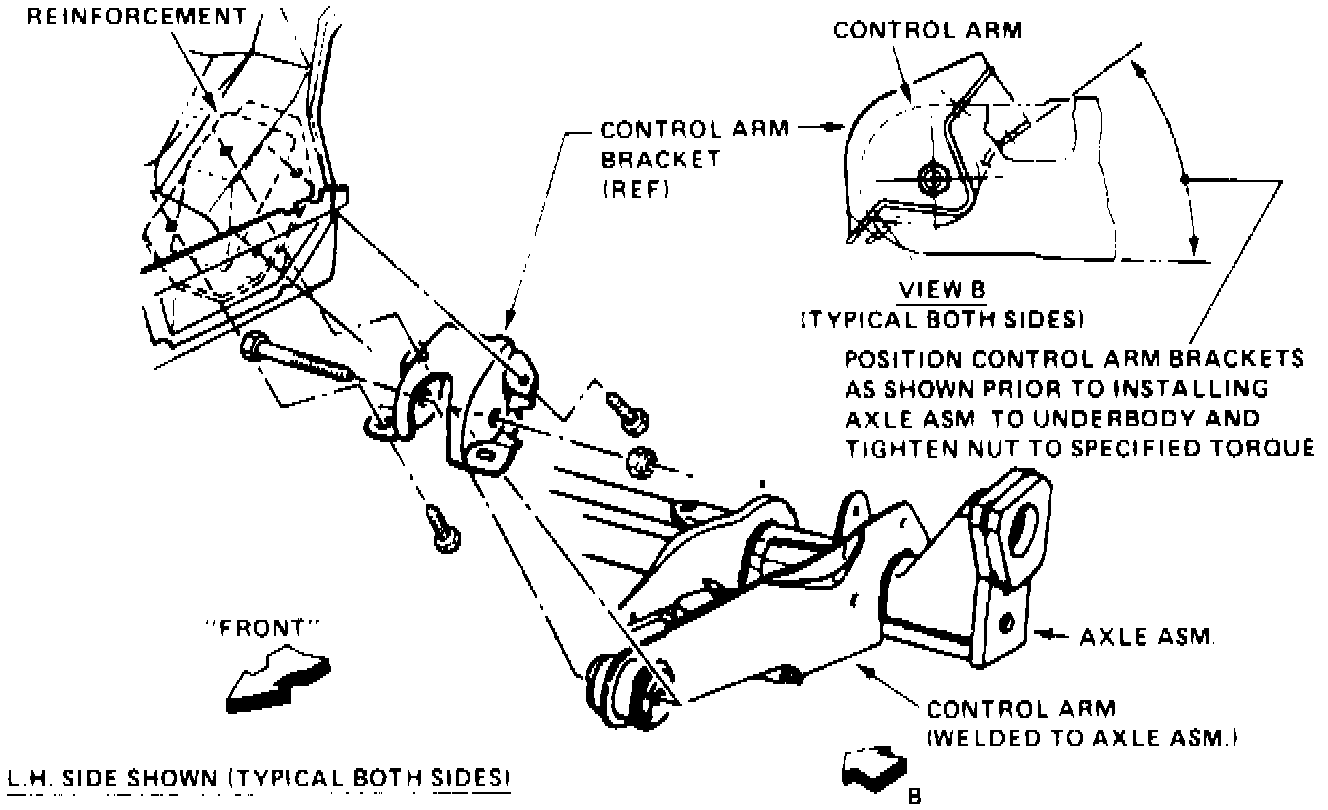 REINFORCEMENT

CONTROL ARM

CONTROL ARM BRACKET (REF)

VIEW B (TYPICAL BOTH SIDES)

POSITION CONTROL ARM BRACKETS AS SHOWN PRIOR TO INSTALLING AXLE ASM TO UNDERBODY AND TIGHTEN NUT TO SPECIFIED TORQUE

"FRONT"

AXLE ASM.

CONTROL ARM (WELDED TO AXLE ASM.)

L.H. SIDE SHOWN (TYPICAL BOTH SIDES)

B