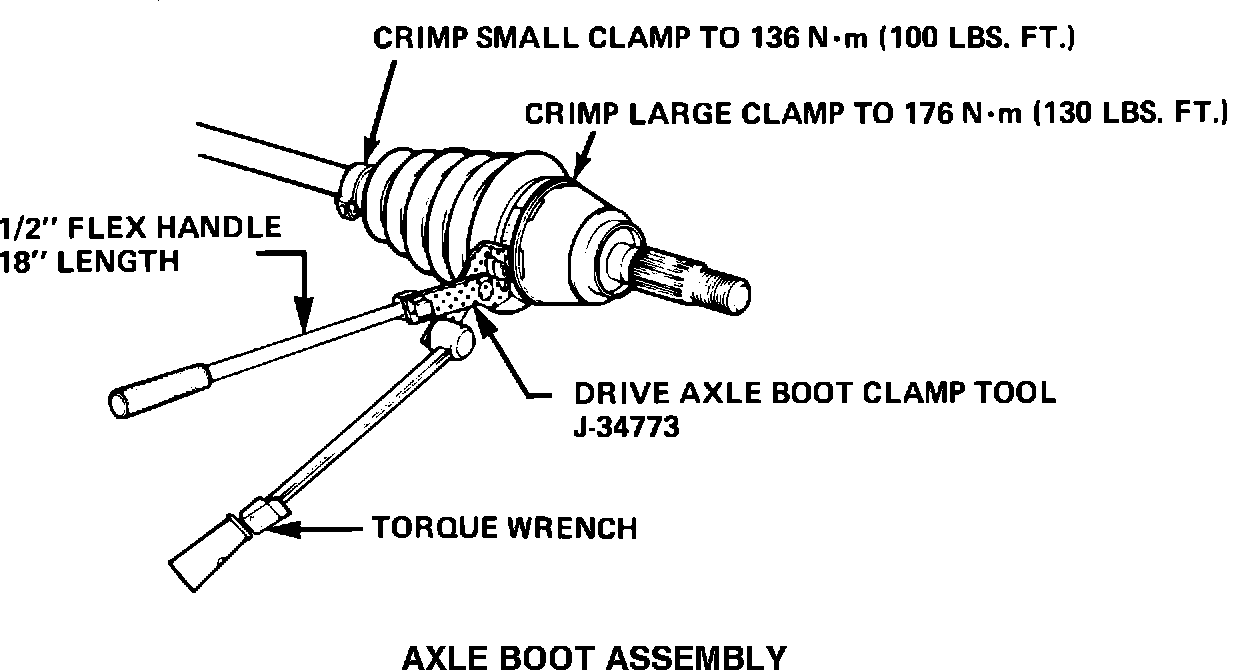 CRIMP SMALL CLAMP TO 136 N·m (100 LBS. FT.)

CRIMP LARGE CLAMP TO 176 N·m (130 LBS. FT.)

1/2" FLEX HANDLE
18" LENGTH

DRIVE AXLE BOOT CLAMP TOOL
J-34773

TORQUE WRENCH

AXLE BOOT ASSEMBLY