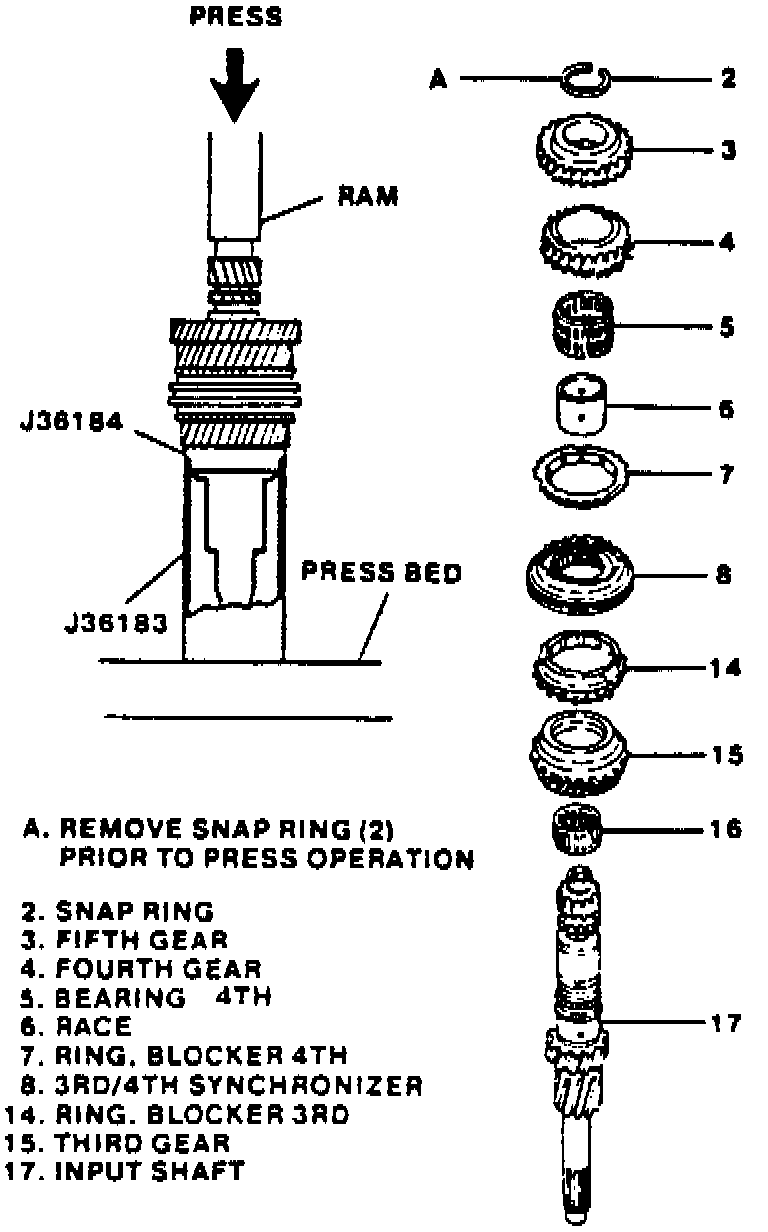 PRESS

RAM

J36184

J36183

PRESS BED

A

2

3

4

5

6

7

8

14

15

16

17

A. REMOVE SNAP RING (2) PRIOR TO PRESS OPERATION

2. SNAP RING
3. FIFTH GEAR
4. FOURTH GEAR
5. BEARING 4TH
6. RACE
7. RING, BLOCKER 4TH
8. 3RD/4TH SYNCHRONIZER
14. RING, BLOCKER 3RD
15. THIRD GEAR
17. INPUT SHAFT