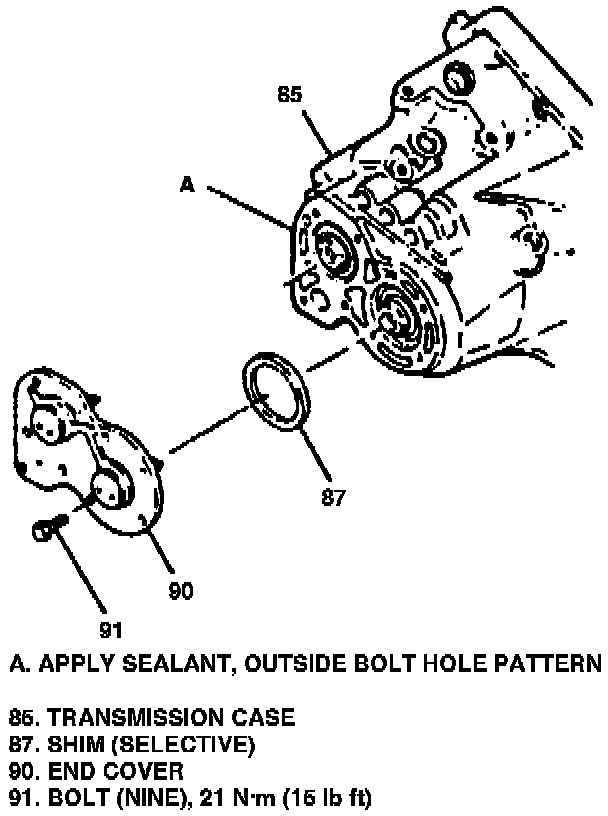 85

A

87

90

91

A. APPLY SEALANT, OUTSIDE BOLT HOLE PATTERN

85. TRANSMISSION CASE
87. SHIM (SELECTIVE)
90. END COVER
91. BOLT (NINE), 21 N·m (15 lb ft)