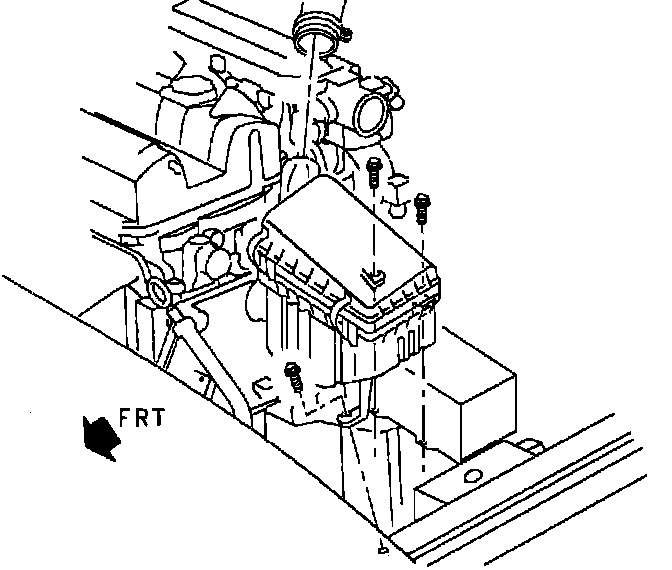 FRT