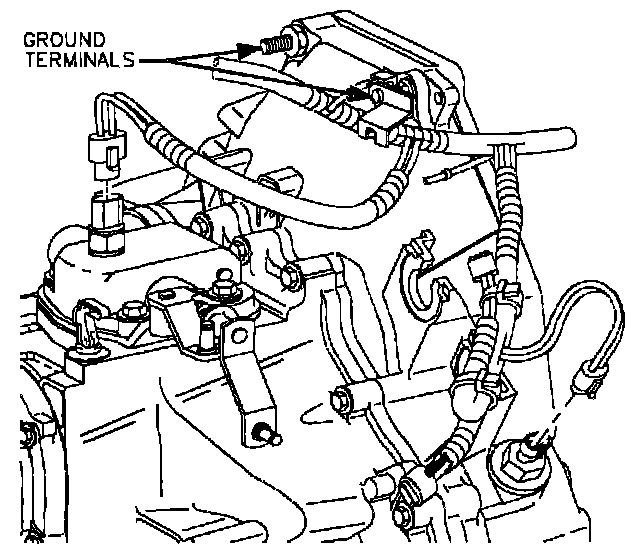 GROUND TERMINALS