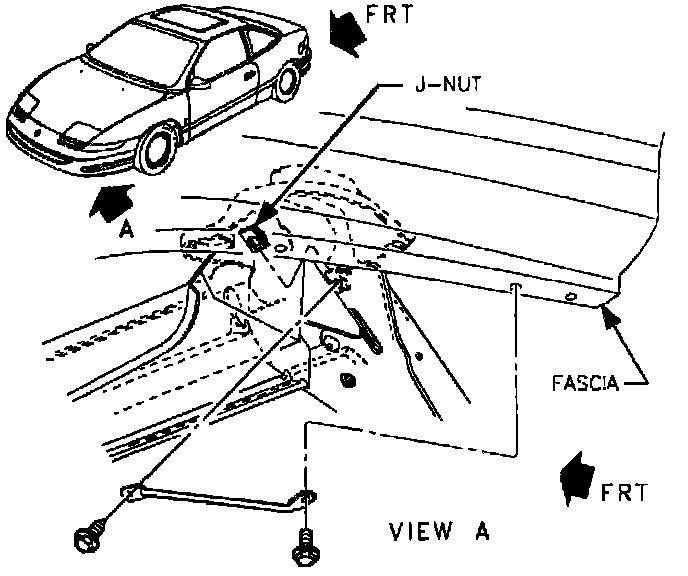 FRT

J-NUT

A

FASCIA

FRT

VIEW A