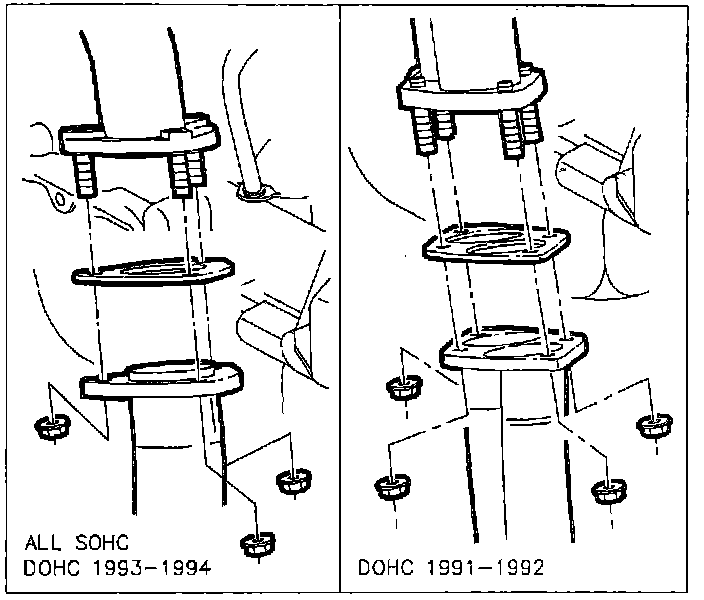 ALL SOHC
DOHC 1993-1994

DOHC 1991-1992