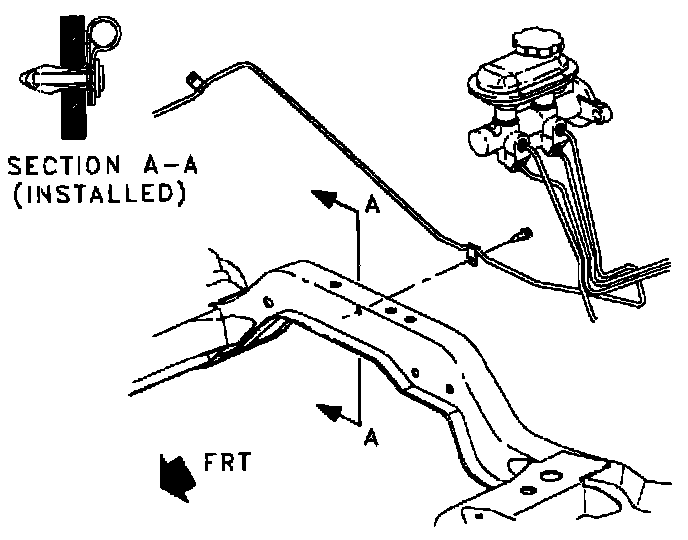 SECTION A-A
(INSTALLED)

A

A

FRT