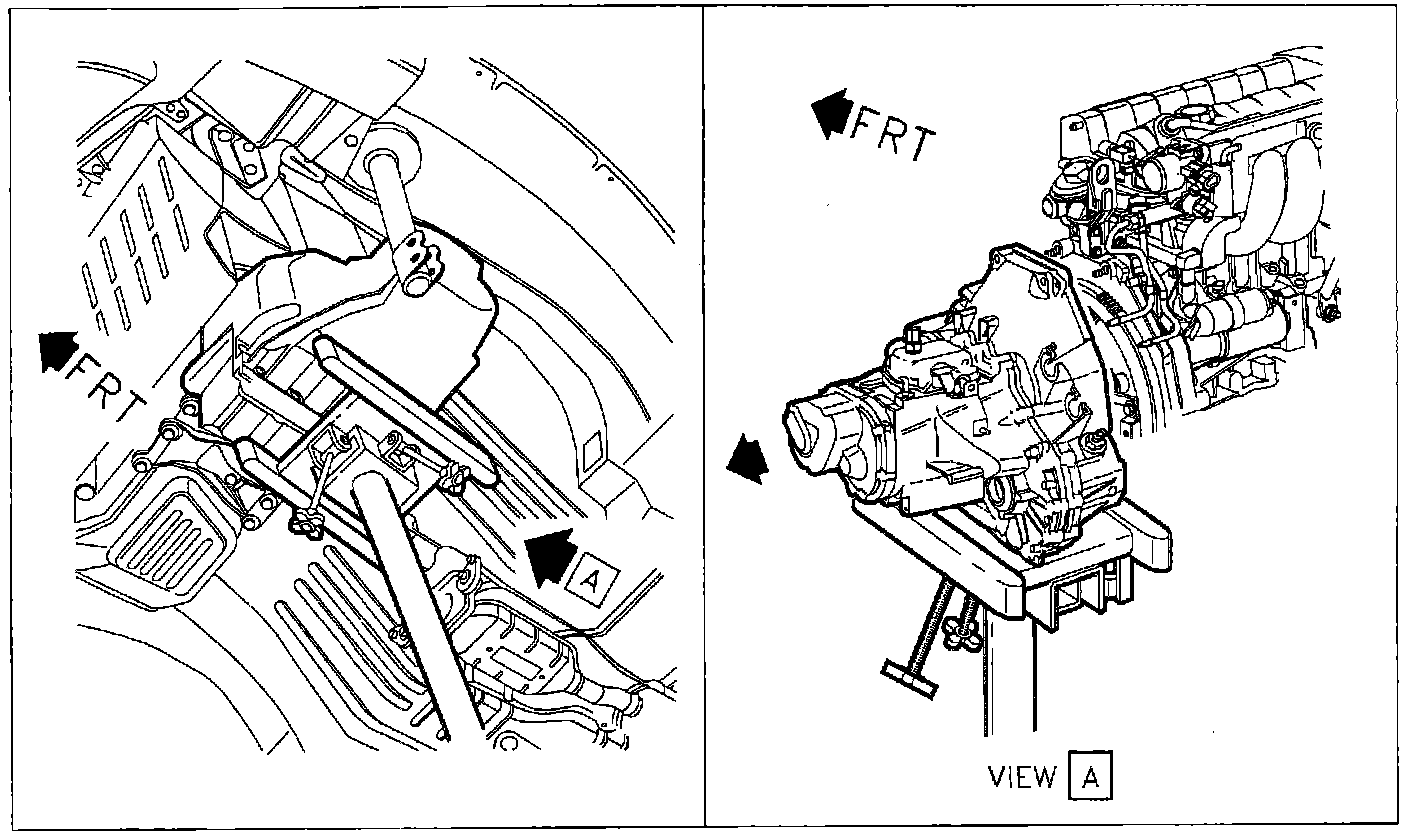 FRT

A

FRT

VIEW A