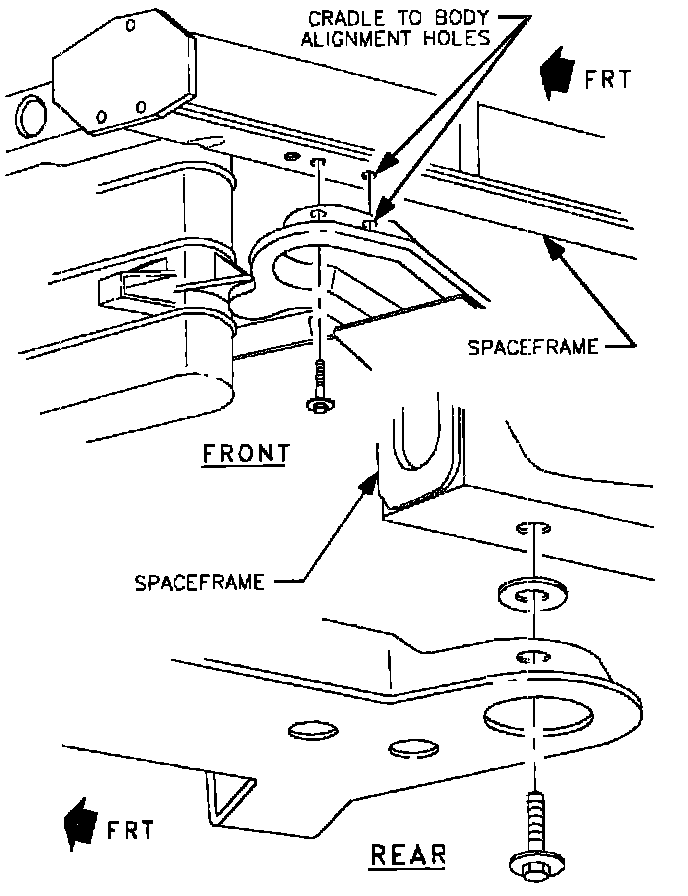 CRADLE TO BODY ALIGNMENT HOLES

FRT

SPACEFRAME

FRONT

SPACEFRAME

FRT

REAR