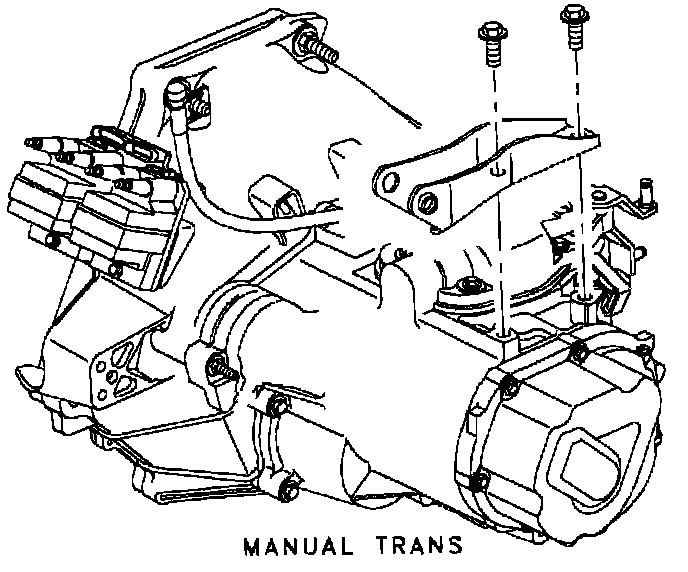 MANUAL TRANS