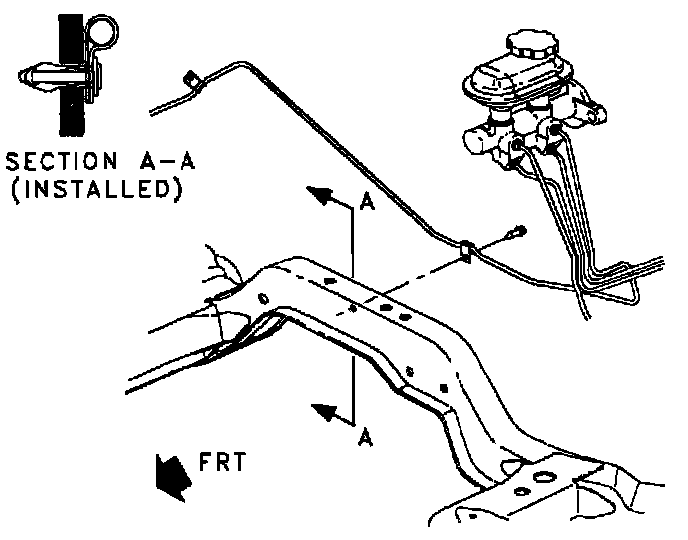 SECTION A-A
(INSTALLED)

A

A

FRT