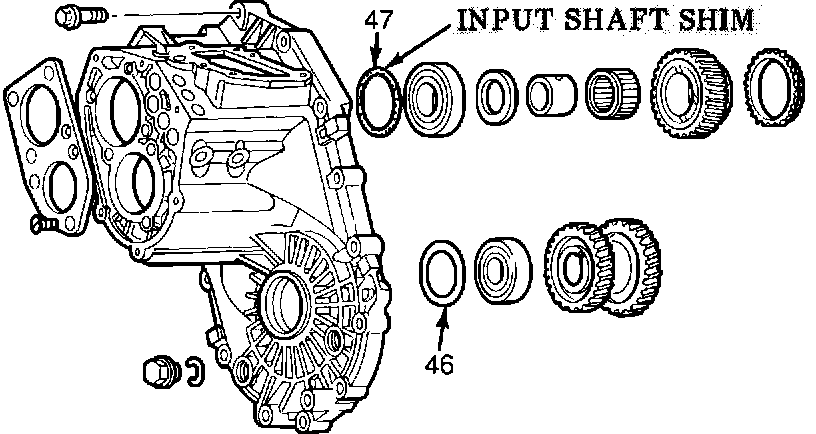 47

INPUT SHAFT SHIM

46