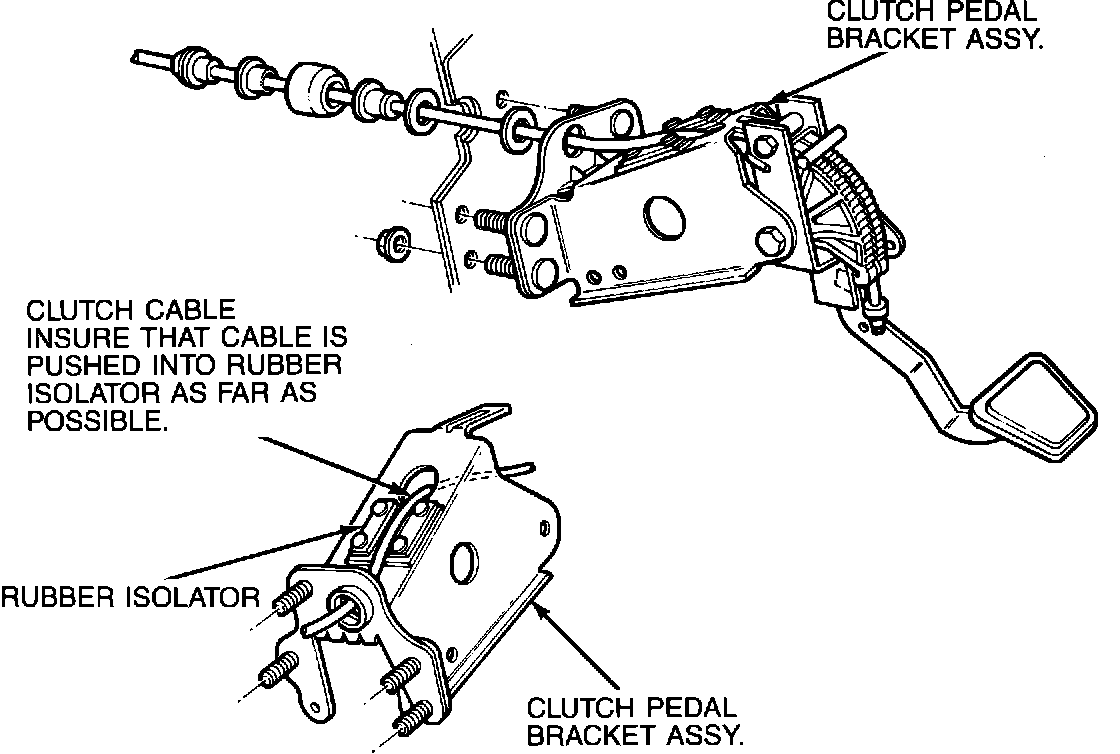 CLUTCH PEDAL BRACKET ASSY.

CLUTCH CABLE INSURE THAT CABLE IS PUSHED INTO RUBBER ISOLATOR AS FAR AS POSSIBLE.

RUBBER ISOLATOR

CLUTCH PEDAL BRACKET ASSY.