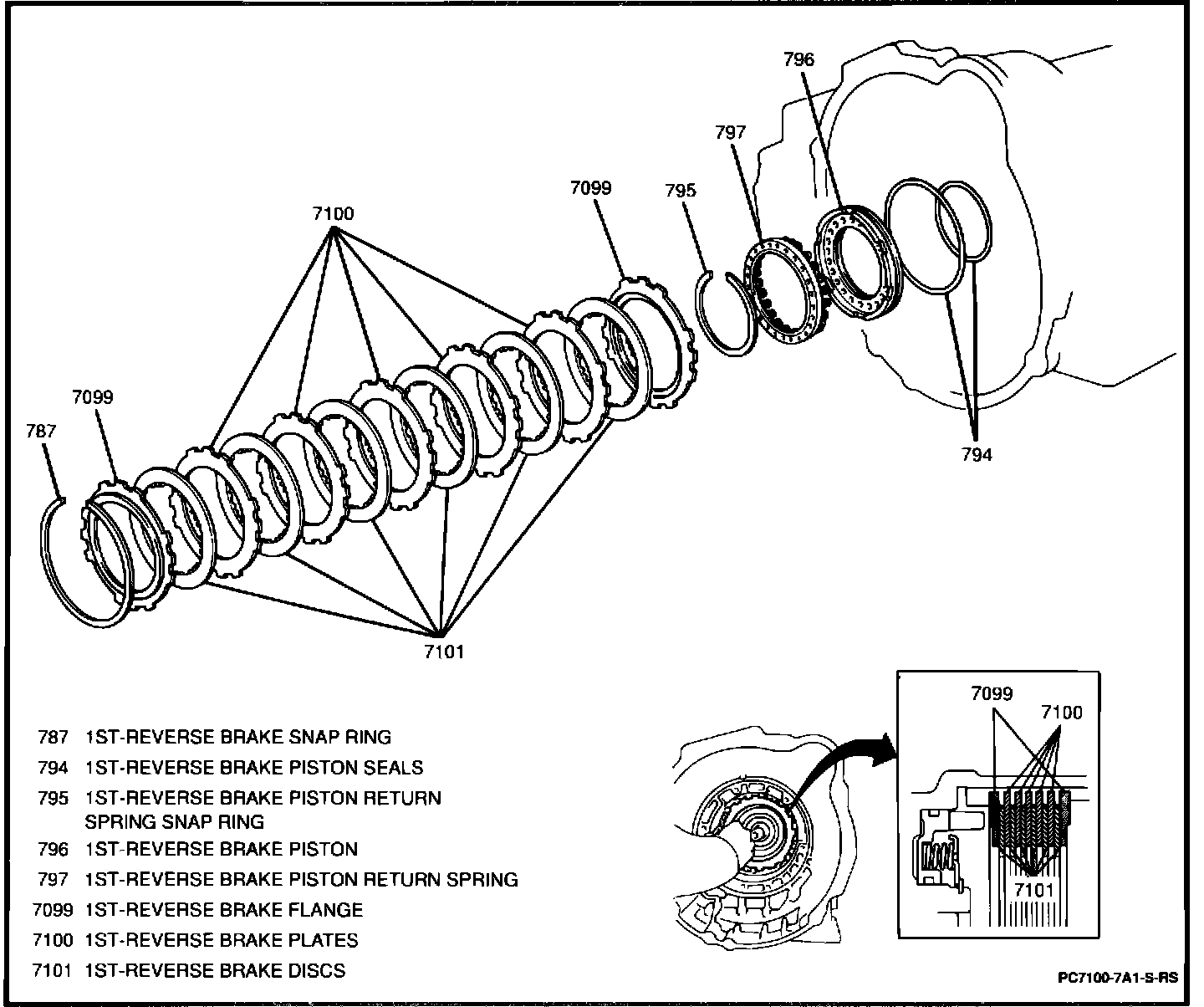 796
797
7099
795
7100
7099
787
794
7101

787 1ST-REVERSE BRAKE SNAP RING
794 1ST-REVERSE BRAKE PISTON SEALS
795 1ST-REVERSE BRAKE PISTON RETURN SPRING SNAP RING
796 1ST-REVERSE BRAKE PISTON
797 1ST-REVERSE BRAKE PISTON RETURN SPRING
7099 1ST-REVERSE BRAKE FLANGE
7100 1ST-REVERSE BRAKE PLATES
7101 1ST-REVERSE BRAKE DISCS

7099
7100
7101

PC7100-7A1-S-RS