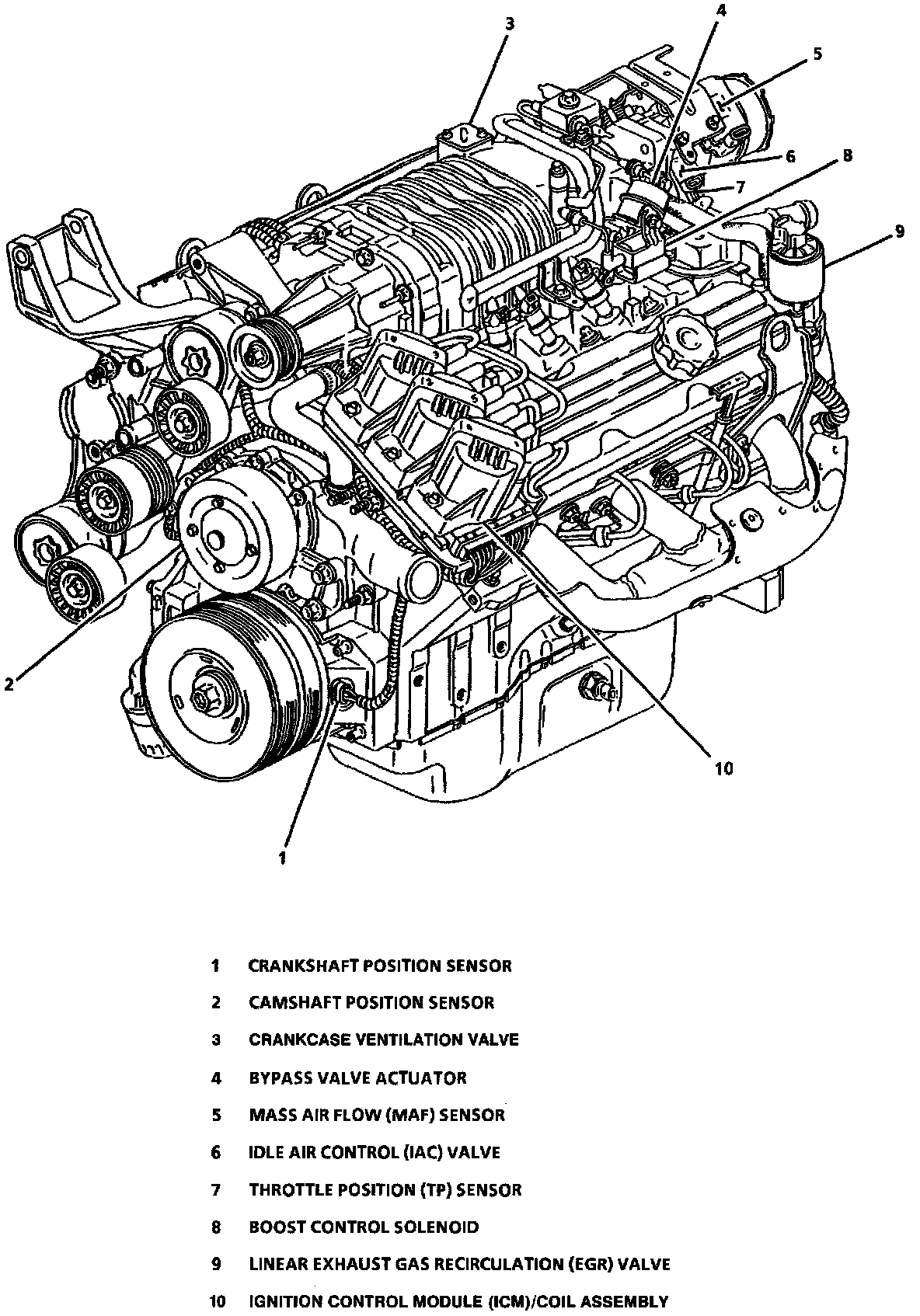 3
4
5
6
8
7
9
2
10
1

1 CRANKSHAFT POSITION SENSOR
2 CAMSHAFT POSITION SENSOR
3 CRANKCASE VENTILATION VALVE
4 BYPASS VALVE ACTUATOR
5 MASS AIR FLOW (MAF) SENSOR
6 IDLE AIR CONTROL (IAC) VALVE
7 THROTTLE POSITION (TP) SENSOR
8 BOOST CONTROL SOLENOID
9 LINEAR EXHAUST GAS RECIRCULATION (EGR) VALVE
10 IGNITION CONTROL MODULE (ICM)/COIL ASSEMBLY