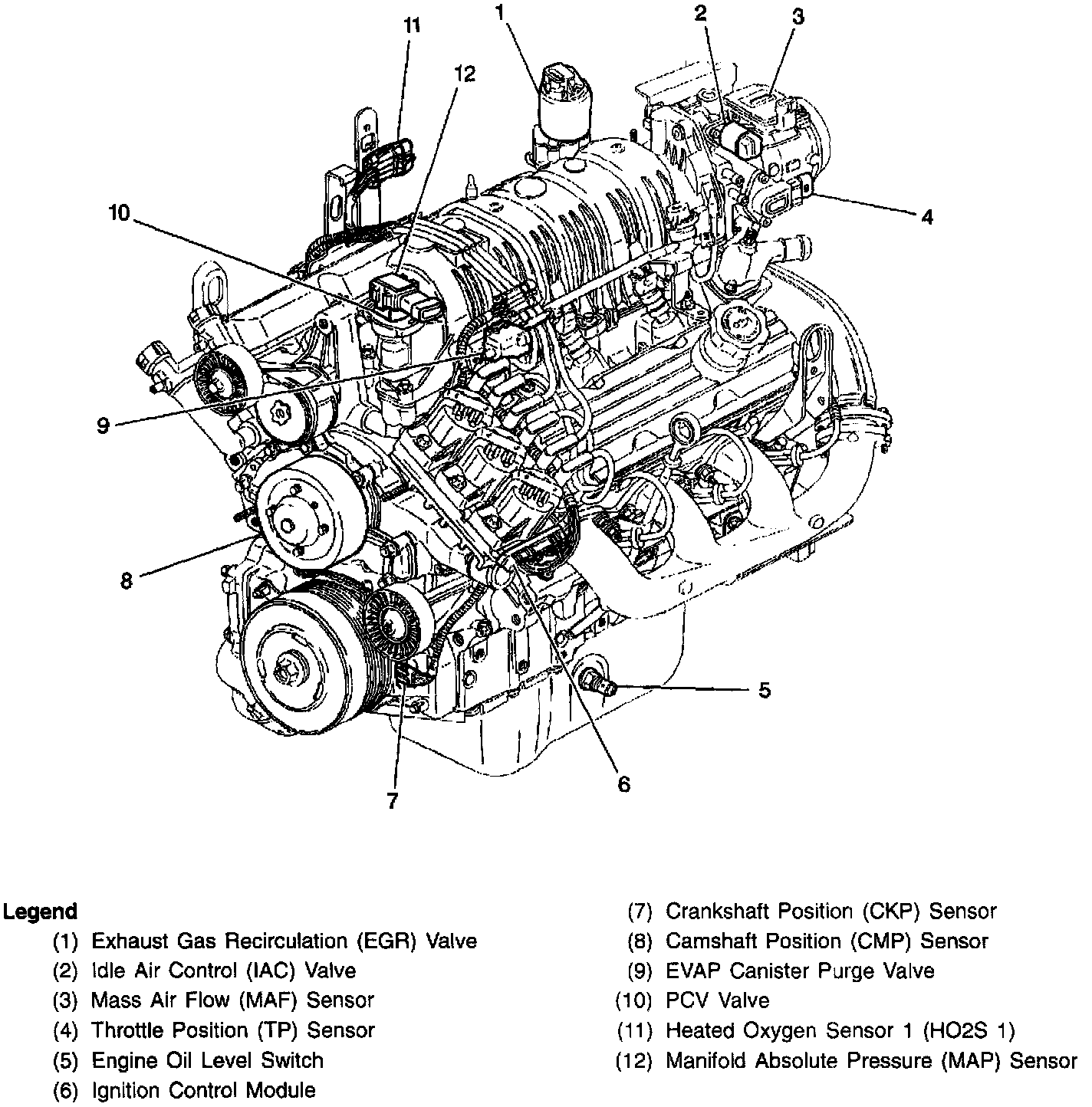 11
1
2
3
12
10
4
9
8
5
6
7

Legend
(1) Exhaust Gas Recirculation (EGR) Valve
(2) Idle Air Control (IAC) Valve
(3) Mass Air Flow (MAF) Sensor
(4) Throttle Position (TP) Sensor
(5) Engine Oil Level Switch
(6) Ignition Control Module

(7) Crankshaft Position (CKP) Sensor
(8) Camshaft Position (CMP) Sensor
(9) EVAP Canister Purge Valve
(10) PCV Valve
(11) Heated Oxygen Sensor 1 (HO2S 1)
(12) Manifold Absolute Pressure (MAP) Sensor