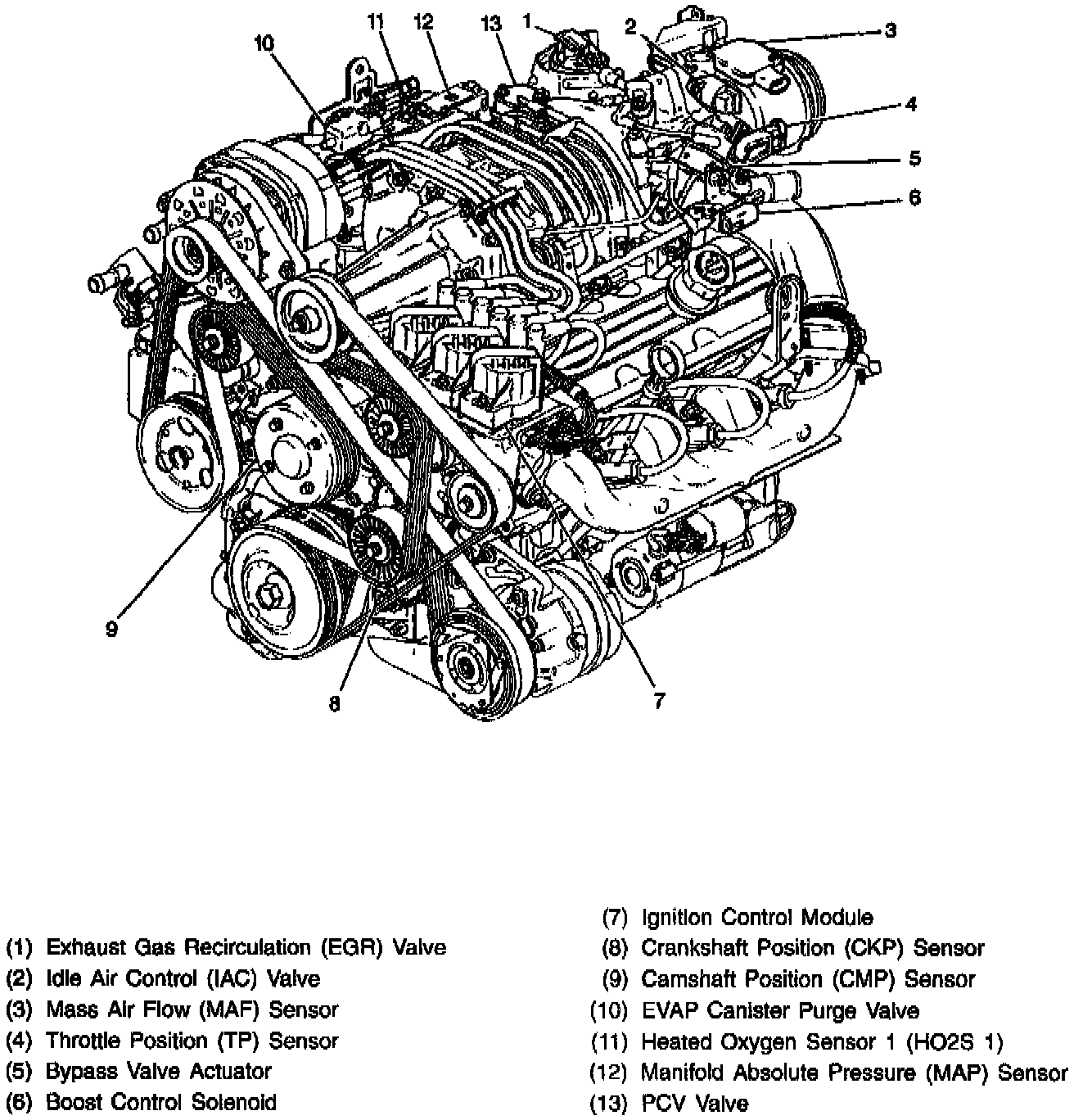 10
11
12
13
1
2
3
4
5
6
9
8
7

(1) Exhaust Gas Recirculation (EGR) Valve
(2) Idle Air Control (IAC) Valve
(3) Mass Air Flow (MAF) Sensor
(4) Throttle Position (TP) Sensor
(5) Bypass Valve Actuator
(6) Boost Control Solenoid

(7) Ignition Control Module
(8) Crankshaft Position (CKP) Sensor
(9) Camshaft Position (CMP) Sensor
(10) EVAP Canister Purge Valve
(11) Heated Oxygen Sensor 1 (HO2S 1)
(12) Manifold Absolute Pressure (MAP) Sensor
(13) PCV Valve