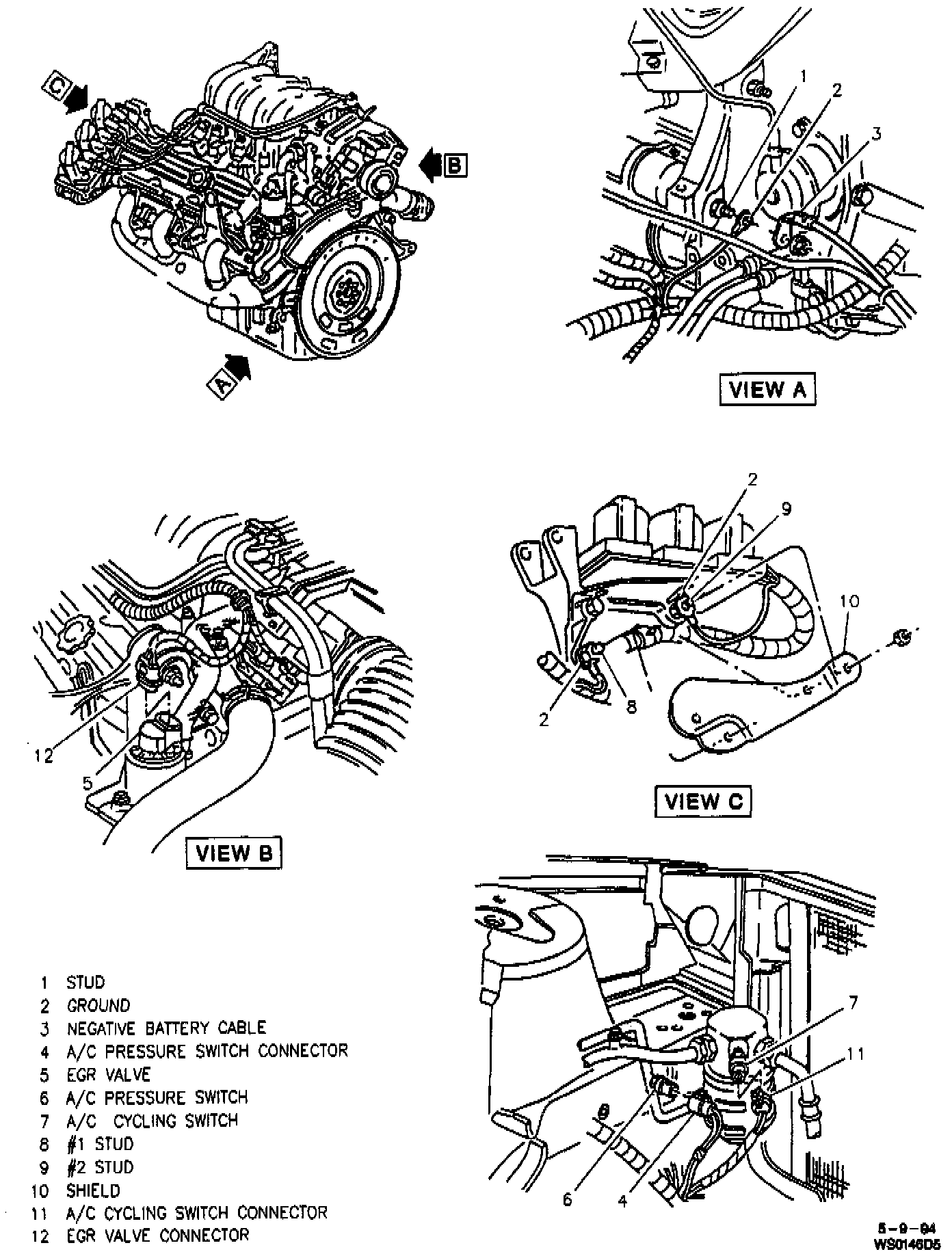 C
B
A

1
2
3

VIEW A

12
5

VIEW B

2
9
10
2
8

VIEW C

7
11
6
4

1 STUD
2 GROUND
3 NEGATIVE BATTERY CABLE
4 A/C PRESSURE SWITCH CONNECTOR
5 EGR VALVE
6 A/C PRESSURE SWITCH
7 A/C CYCLING SWITCH
8 #1 STUD
9 #2 STUD
10 SHIELD
11 A/C CYCLING SWITCH CONNECTOR
12 EGR VALVE CONNECTOR

5-9-94
WS0146D5