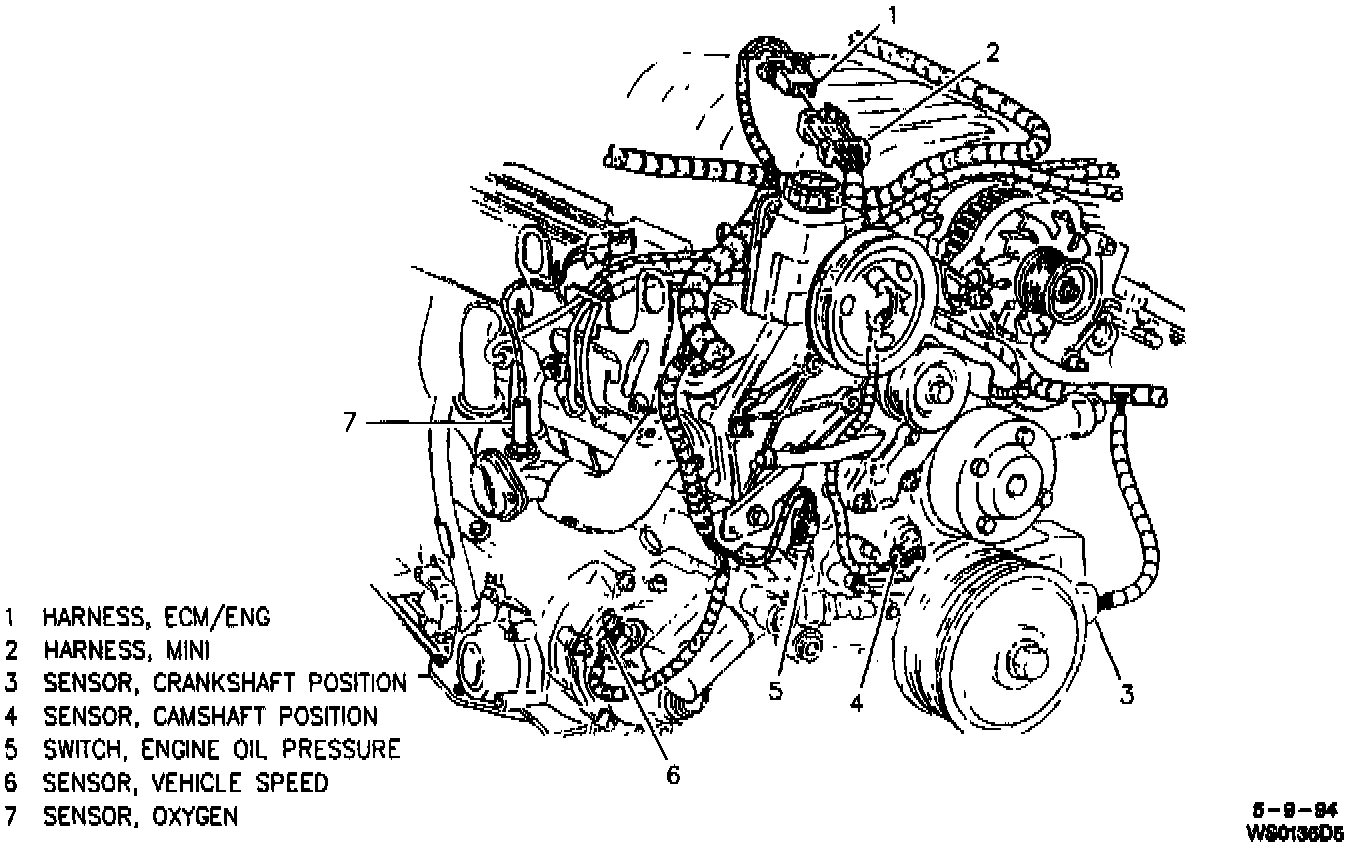 1
2
7
5
4
3
6

1 HARNESS, ECM/ENG
2 HARNESS, MINI
3 SENSOR, CRANKSHAFT POSITION
4 SENSOR, CAMSHAFT POSITION
5 SWITCH, ENGINE OIL PRESSURE
6 SENSOR, VEHICLE SPEED
7 SENSOR, OXYGEN

5-9-94
WS0136D5