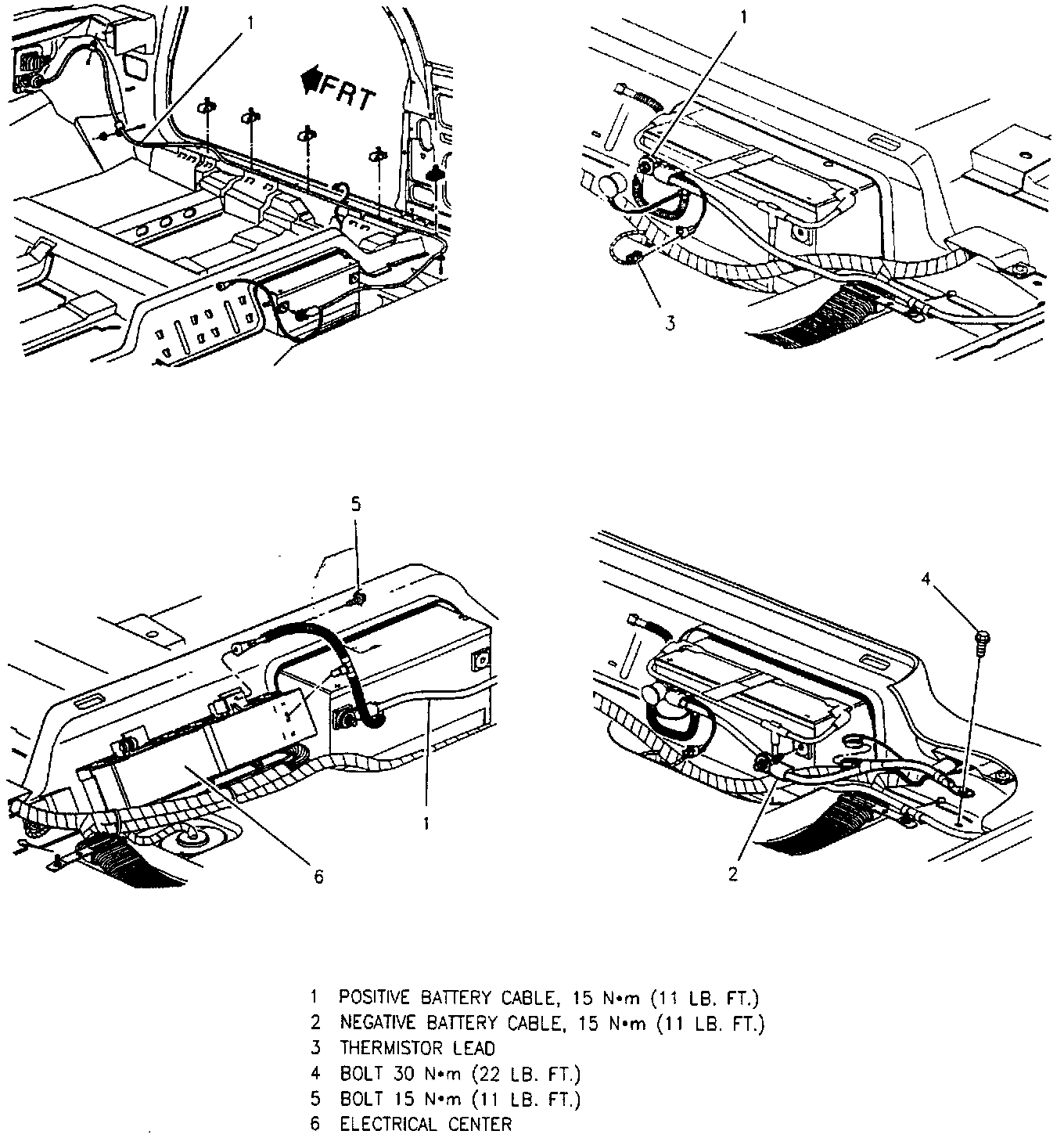 1

FRT

1

3

5

1

6

4

2

1 POSITIVE BATTERY CABLE, 15 N•m (11 LB. FT.)
2 NEGATIVE BATTERY CABLE, 15 N•m (11 LB. FT.)
3 THERMISTOR LEAD
4 BOLT 30 N•m (22 LB. FT.)
5 BOLT 15 N•m (11 LB. FT.)
6 ELECTRICAL CENTER