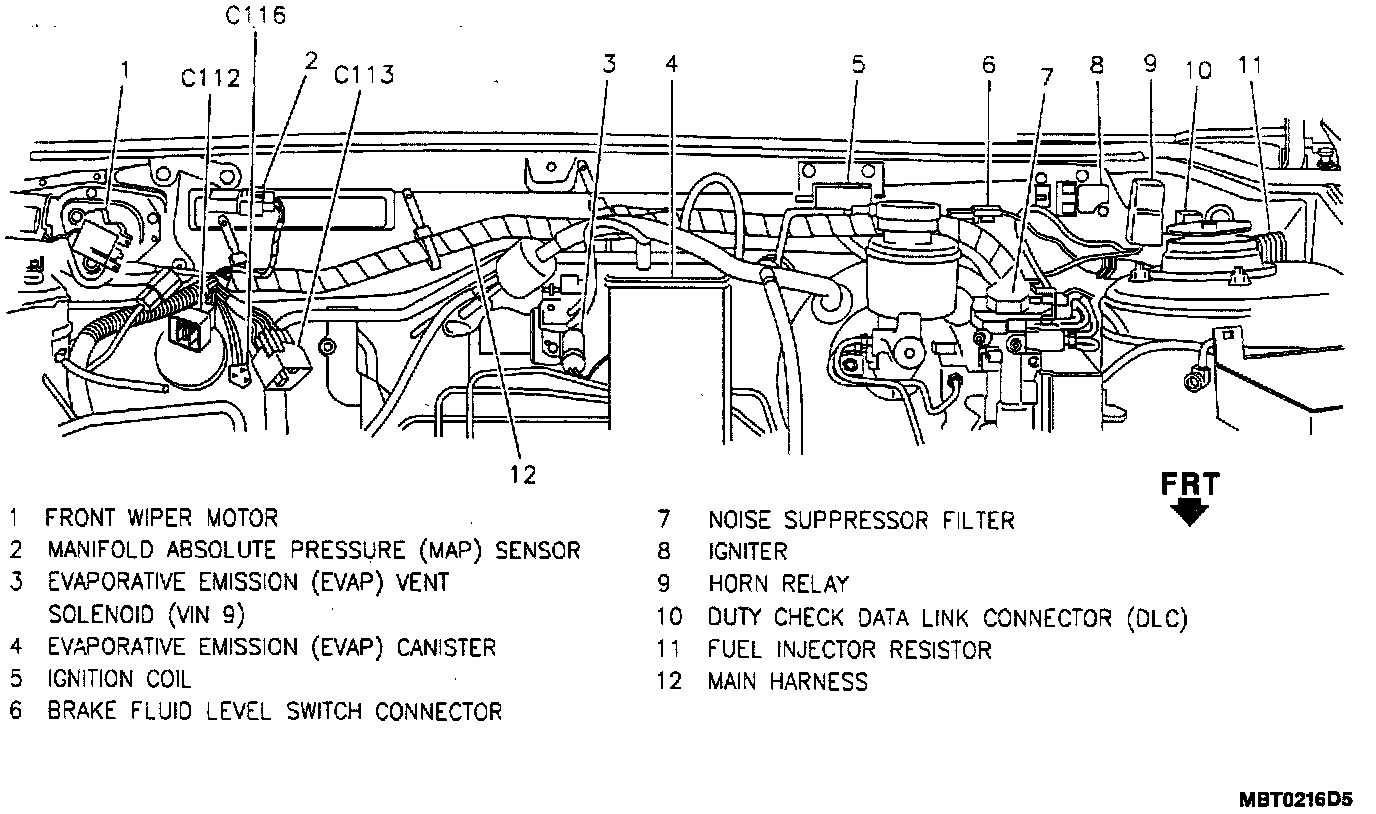 C116
1
C112
2
C113
3
4
5
6
7
8
9
10
11
12

FRT

1 FRONT WIPER MOTOR
2 MANIFOLD ABSOLUTE PRESSURE (MAP) SENSOR
3 EVAPORATIVE EMISSION (EVAP) VENT SOLENOID (VIN 9)
4 EVAPORATIVE EMISSION (EVAP) CANISTER
5 IGNITION COIL
6 BRAKE FLUID LEVEL SWITCH CONNECTOR

7 NOISE SUPPRESSOR FILTER
8 IGNITER
9 HORN RELAY
10 DUTY CHECK DATA LINK CONNECTOR (DLC)
11 FUEL INJECTOR RESISTOR
12 MAIN HARNESS

MBT0216D5