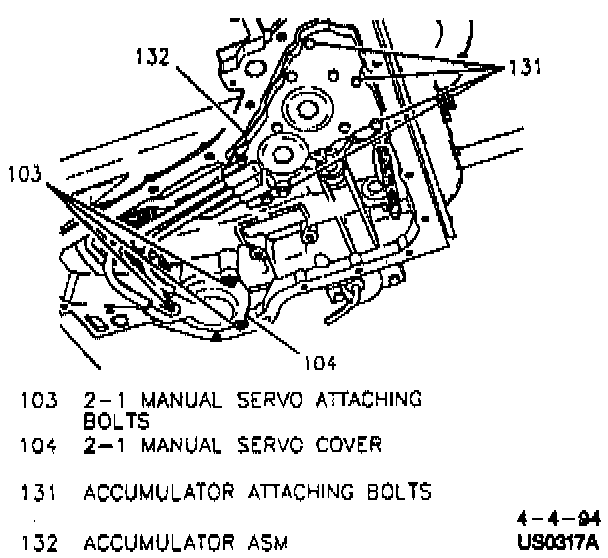 132

131

103

104

103 2-1 MANUAL SERVO ATTACHING BOLTS
104 2-1 MANUAL SERVO COVER

131 ACCUMULATOR ATTACHING BOLTS

132 ACCUMULATOR ASM

4-4-94
US0317A