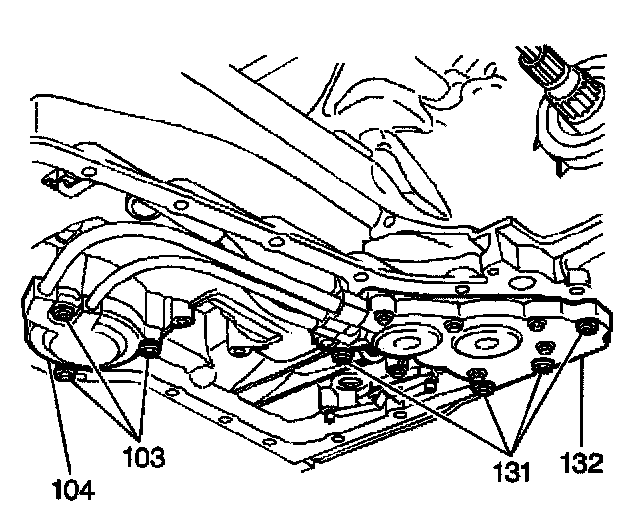 103
104
131
132